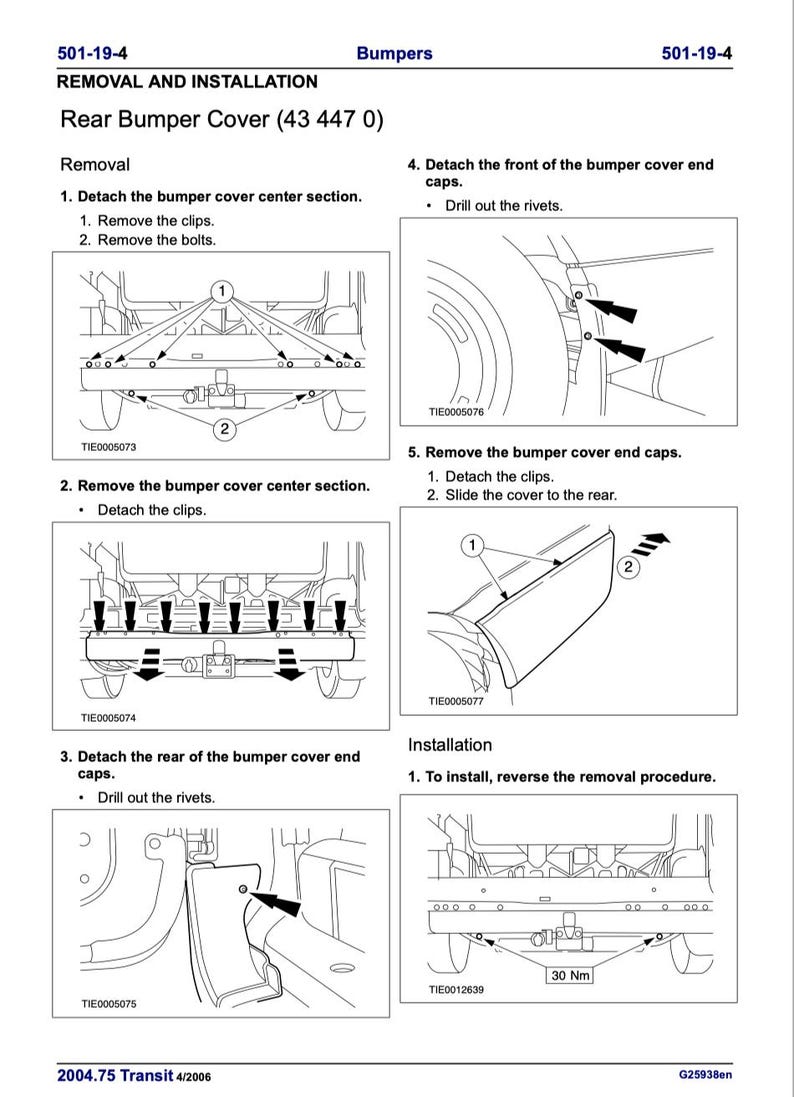 501-19-4 Bumpers 501-19-4

REMOVAL AND INSTALLATION

Rear Bumper Cover (43 447 0)

Removal

1. Detach the bumper cover center section.

1. Remove the clips.
2. Remove the bolts.

1

2

TIE0005073

2. Remove the bumper cover center section.

• Detach the clips.

TIE0005074

3. Detach the rear of the bumper cover end caps.

• Drill out the rivets.

TIE0005075

4. Detach the front of the bumper cover end caps.

• Drill out the rivets.

TIE0005076

5. Remove the bumper cover end caps.

1. Detach the clips.
2. Slide the cover to the rear.

1

2

TIE0005077

Installation

1. To install, reverse the removal procedure.

30 Nm

TIE0012639

2004.75 Transit 4/2006 G25938en