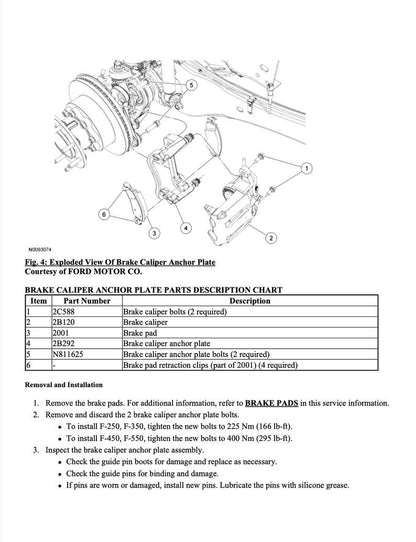 5

1

6

3

4

2

N0093074

Fig. 4: Exploded View Of Brake Caliper Anchor Plate
Courtesy of FORD MOTOR CO.

BRAKE CALIPER ANCHOR PLATE PARTS DESCRIPTION CHART

| Item | Part Number | Description |
|---|---|---|
| 1 | 2C588 | Brake caliper bolts (2 required) |
| 2 | 2B120 | Brake caliper |
| 3 | 2001 | Brake pad |
| 4 | 2B292 | Brake caliper anchor plate |
| 5 | N811625 | Brake caliper anchor plate bolts (2 required) |
| 6 | - | Brake pad retraction clips (part of 2001) (4 required) |

Removal and Installation

1. Remove the brake pads. For additional information, refer to BRAKE PADS in this service information.
2. Remove and discard the 2 brake caliper anchor plate bolts.
• To install F-250, F-350, tighten the new bolts to 225 Nm (166 lb-ft).
• To install F-450, F-550, tighten the new bolts to 400 Nm (295 lb-ft).
3. Inspect the brake caliper anchor plate assembly.
• Check the guide pin boots for damage and replace as necessary.
• Check the guide pins for binding and damage.
• If pins are worn or damaged, install new pins. Lubricate the pins with silicone grease.