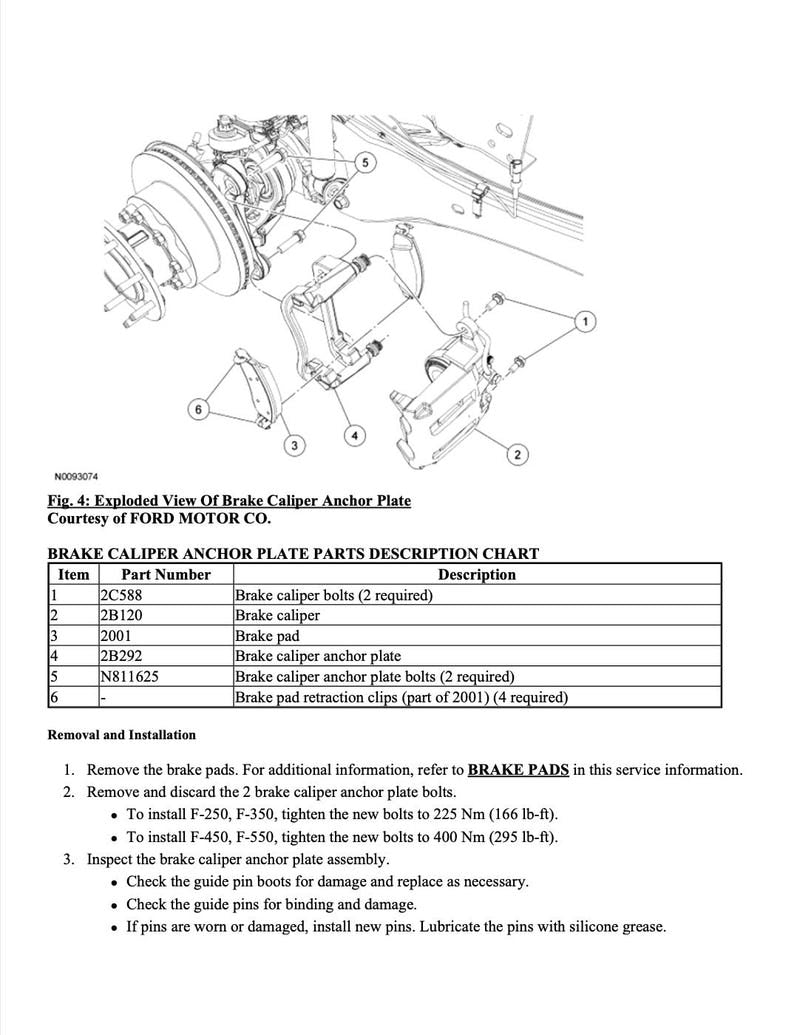 5
1
6
3
4
2
N0093074

Fig. 4: Exploded View Of Brake Caliper Anchor Plate
Courtesy of FORD MOTOR CO.

BRAKE CALIPER ANCHOR PLATE PARTS DESCRIPTION CHART

| Item | Part Number | Description |
|---|---|---|
| 1 | 2C588 | Brake caliper bolts (2 required) |
| 2 | 2B120 | Brake caliper |
| 3 | 2001 | Brake pad |
| 4 | 2B292 | Brake caliper anchor plate |
| 5 | N811625 | Brake caliper anchor plate bolts (2 required) |
| 6 | - | Brake pad retraction clips (part of 2001) (4 required) |

Removal and Installation

1. Remove the brake pads. For additional information, refer to BRAKE PADS in this service information.
2. Remove and discard the 2 brake caliper anchor plate bolts.
• To install F-250, F-350, tighten the new bolts to 225 Nm (166 lb-ft).
• To install F-450, F-550, tighten the new bolts to 400 Nm (295 lb-ft).
3. Inspect the brake caliper anchor plate assembly.
• Check the guide pin boots for damage and replace as necessary.
• Check the guide pins for binding and damage.
• If pins are worn or damaged, install new pins. Lubricate the pins with silicone grease.