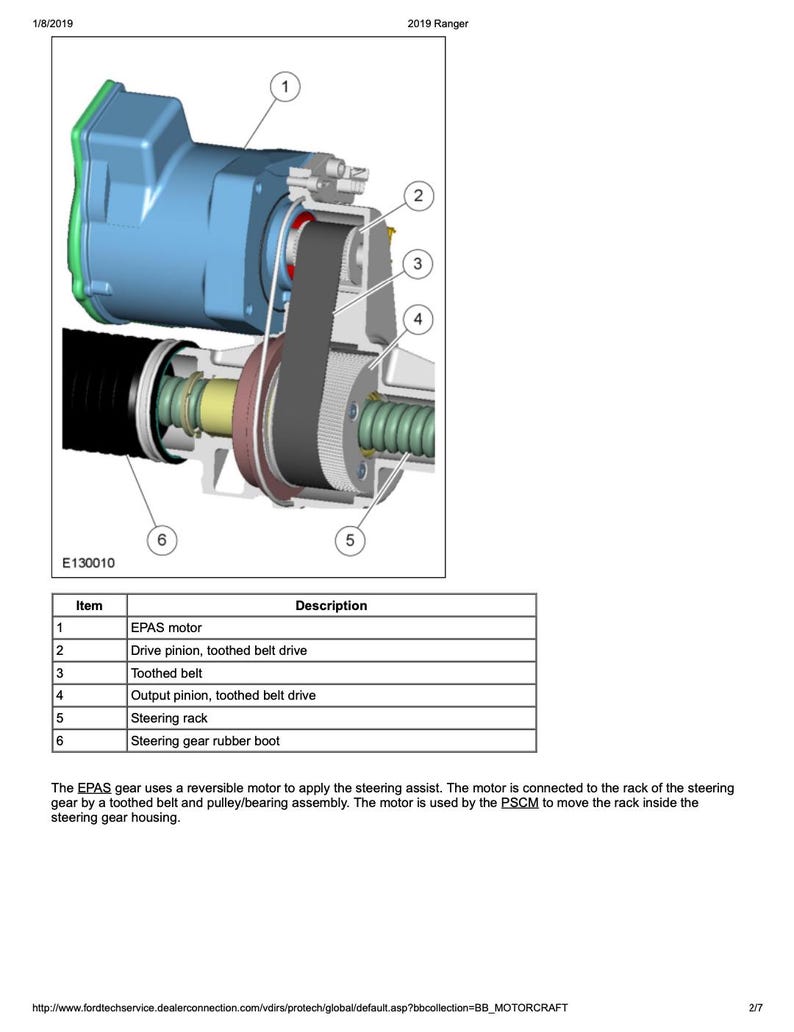 1/8/2019 2019 Ranger

1
2
3
4
5
6
E130010

| Item | Description |
|---|---|
| 1 | EPAS motor |
| 2 | Drive pinion, toothed belt drive |
| 3 | Toothed belt |
| 4 | Output pinion, toothed belt drive |
| 5 | Steering rack |
| 6 | Steering gear rubber boot |

The EPAS gear uses a reversible motor to apply the steering assist. The motor is connected to the rack of the steering gear by a toothed belt and pulley/bearing assembly. The motor is used by the PSCM to move the rack inside the steering gear housing.

http://www.fordtechservice.dealerconnection.com/vdirs/protech/global/default.asp?bbcollection=BB_MOTORCRAFT 2/7