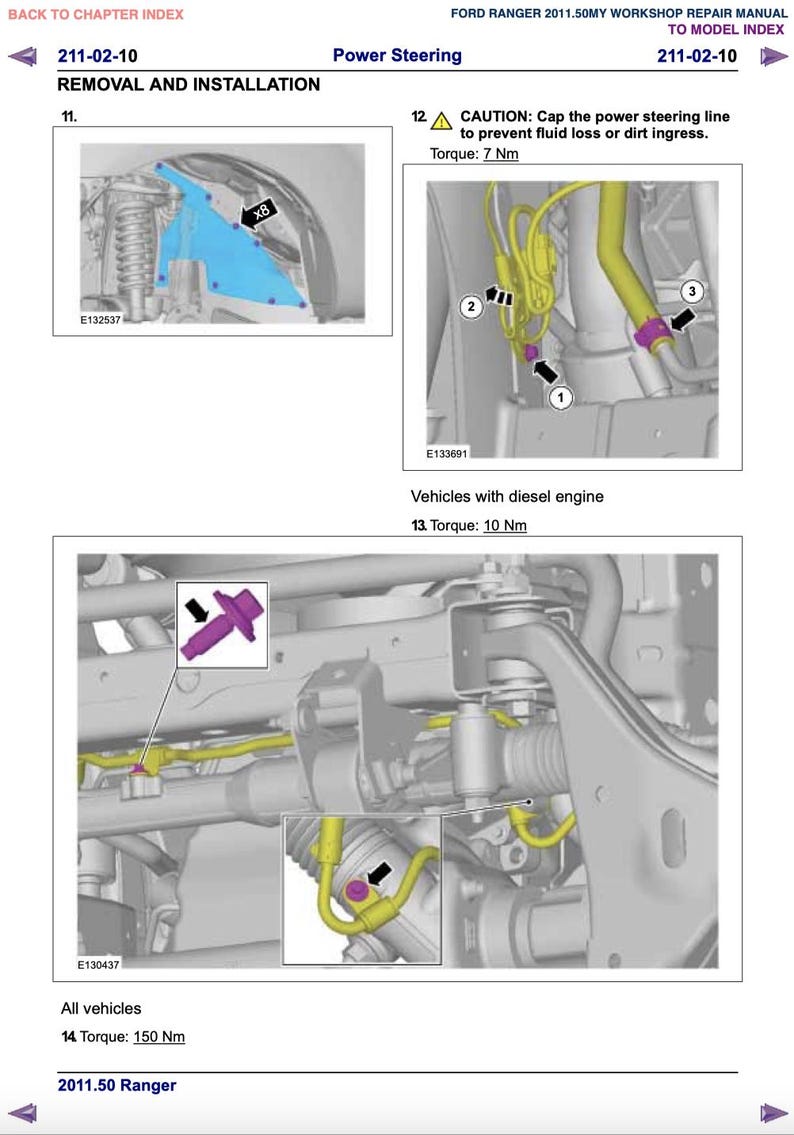 BACK TO CHAPTER INDEX

FORD RANGER 2011.50MY WORKSHOP REPAIR MANUAL
TO MODEL INDEX

211-02-10 Power Steering 211-02-10

REMOVAL AND INSTALLATION

11.

x8

E132537

12. CAUTION: Cap the power steering line to prevent fluid loss or dirt ingress.

Torque: 7 Nm

2
3
1

E133691

Vehicles with diesel engine

13. Torque: 10 Nm

E130437

All vehicles

14. Torque: 150 Nm

2011.50 Ranger