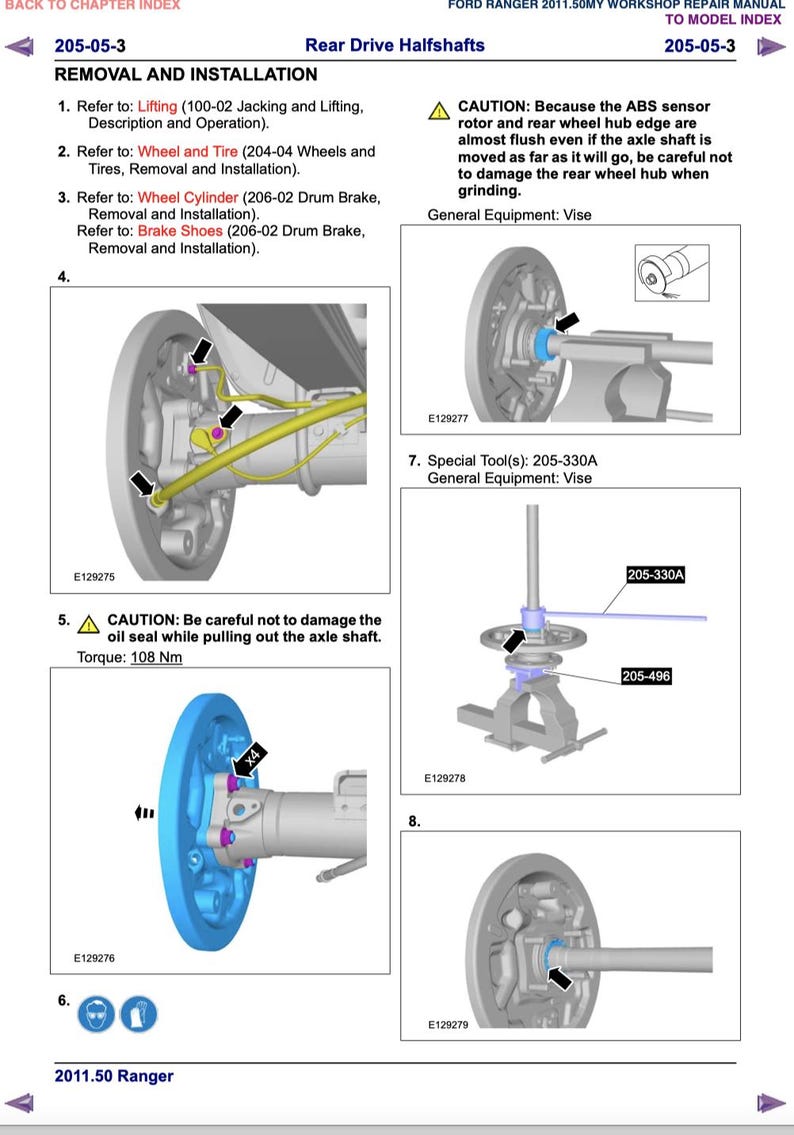 BACK TO CHAPTER INDEX

FORD RANGER 2011.50MY WORKSHOP REPAIR MANUAL
TO MODEL INDEX

205-05-3 Rear Drive Halfshafts 205-05-3

REMOVAL AND INSTALLATION

1. Refer to: Lifting (100-02 Jacking and Lifting, Description and Operation).

2. Refer to: Wheel and Tire (204-04 Wheels and Tires, Removal and Installation).

3. Refer to: Wheel Cylinder (206-02 Drum Brake, Removal and Installation).
Refer to: Brake Shoes (206-02 Drum Brake, Removal and Installation).

4.

E129275

5. CAUTION: Be careful not to damage the oil seal while pulling out the axle shaft.
Torque: 108 Nm

x4

E129276

6.

CAUTION: Because the ABS sensor rotor and rear wheel hub edge are almost flush even if the axle shaft is moved as far as it will go, be careful not to damage the rear wheel hub when grinding.
General Equipment: Vise

E129277

7. Special Tool(s): 205-330A
General Equipment: Vise

205-330A

205-496

E129278

8.

E129279

2011.50 Ranger