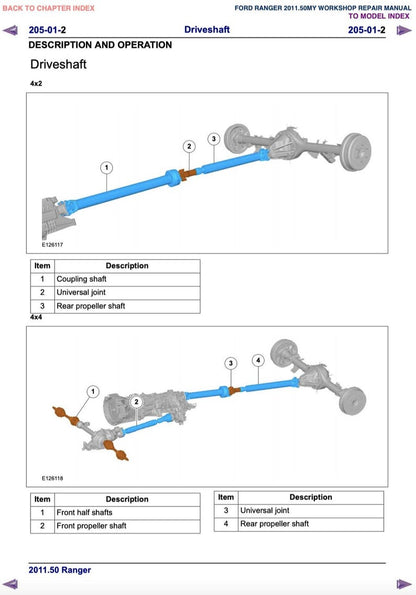 BACK TO CHAPTER INDEX

FORD RANGER 2011.50MY WORKSHOP REPAIR MANUAL
TO MODEL INDEX

205-01-2 Driveshaft 205-01-2

DESCRIPTION AND OPERATION

Driveshaft

4x2

1
2
3
E126117

| Item | Description |
|---|---|
| 1 | Coupling shaft |
| 2 | Universal joint |
| 3 | Rear propeller shaft |

4x4

1
2
3
4
E126118

| Item | Description |
|---|---|
| 1 | Front half shafts |
| 2 | Front propeller shaft |

| Item | Description |
|---|---|
| 3 | Universal joint |
| 4 | Rear propeller shaft |

2011.50 Ranger