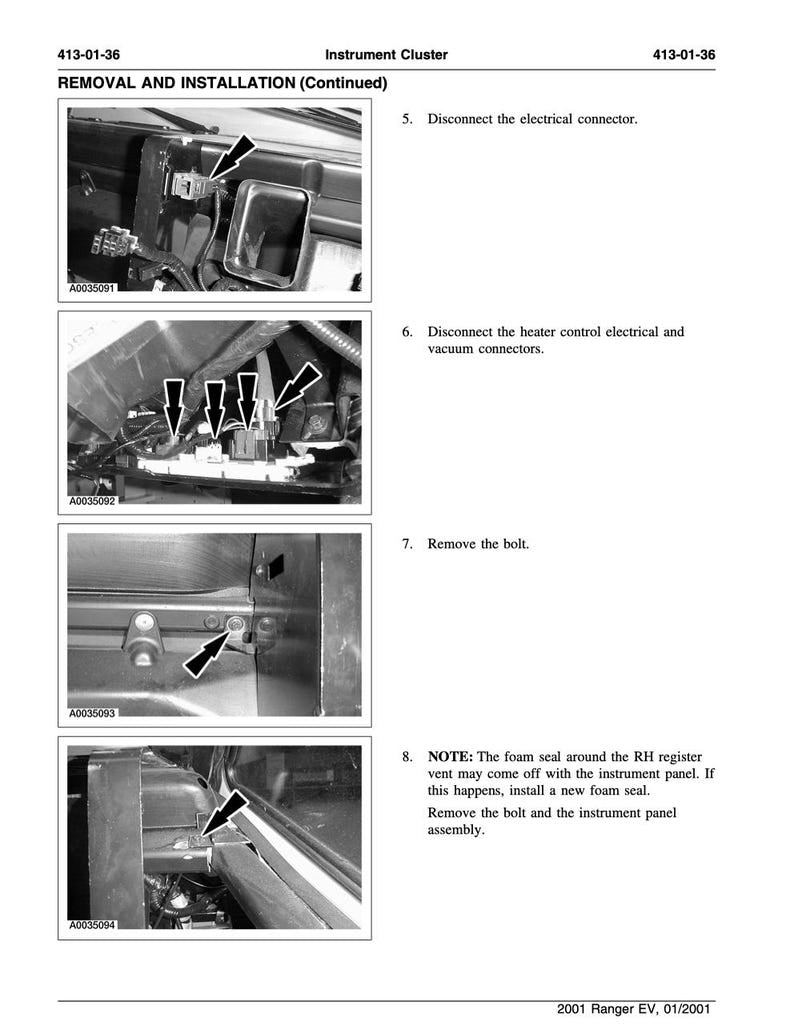 413-01-36 Instrument Cluster 413-01-36

REMOVAL AND INSTALLATION (Continued)

A0035091

5. Disconnect the electrical connector.

A0035092

6. Disconnect the heater control electrical and vacuum connectors.

A0035093

7. Remove the bolt.

A0035094

8. NOTE: The foam seal around the RH register vent may come off with the instrument panel. If this happens, install a new foam seal.

Remove the bolt and the instrument panel assembly.

2001 Ranger EV, 01/2001