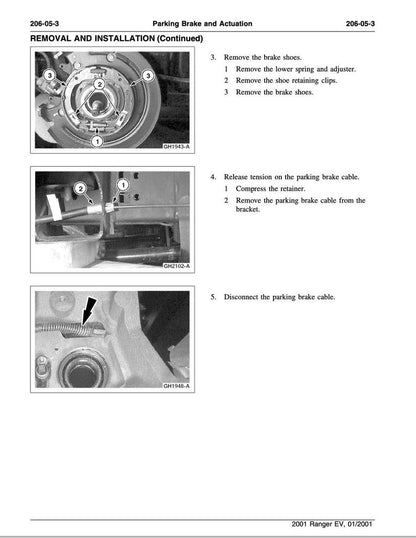 206-05-3 Parking Brake and Actuation 206-05-3

REMOVAL AND INSTALLATION (Continued)

3
2
3
1
GH1943-A

3. Remove the brake shoes.
1 Remove the lower spring and adjuster.
2 Remove the shoe retaining clips.
3 Remove the brake shoes.

2
1
GH2102-A

4. Release tension on the parking brake cable.
1 Compress the retainer.
2 Remove the parking brake cable from the bracket.

GH1948-A

5. Disconnect the parking brake cable.

2001 Ranger EV, 01/2001