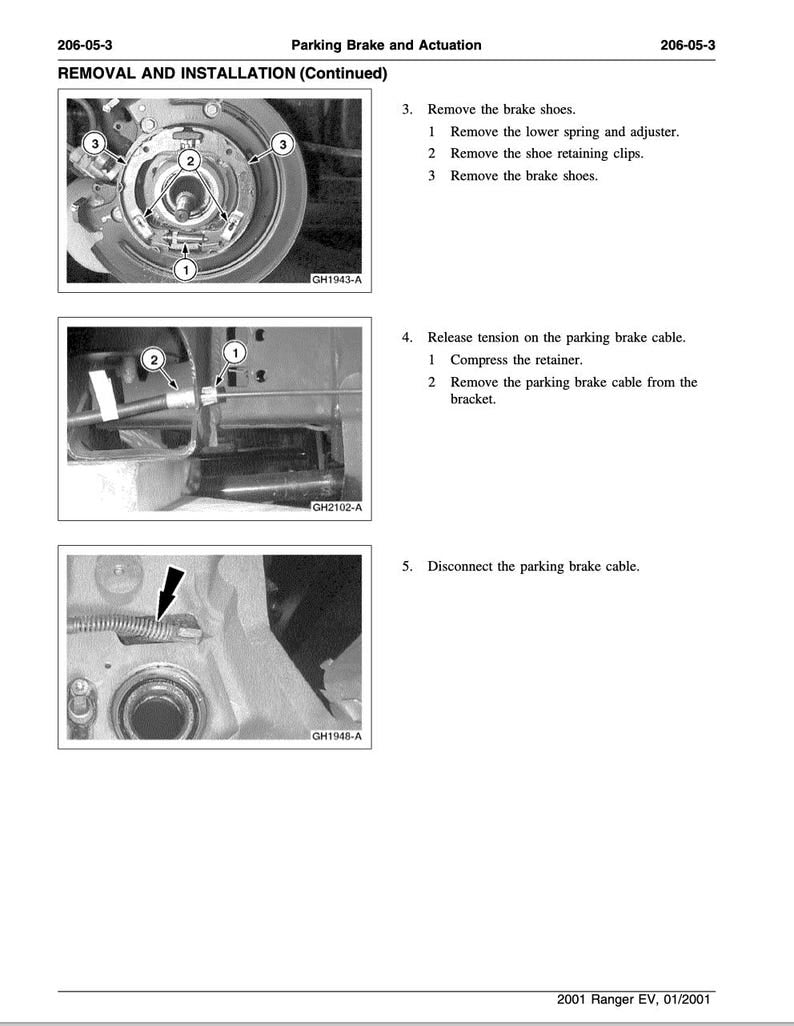 206-05-3 Parking Brake and Actuation 206-05-3

REMOVAL AND INSTALLATION (Continued)

3
2
3
1
GH1943-A

3. Remove the brake shoes.
1 Remove the lower spring and adjuster.
2 Remove the shoe retaining clips.
3 Remove the brake shoes.

2
1
GH2102-A

4. Release tension on the parking brake cable.
1 Compress the retainer.
2 Remove the parking brake cable from the bracket.

GH1948-A

5. Disconnect the parking brake cable.

2001 Ranger EV, 01/2001