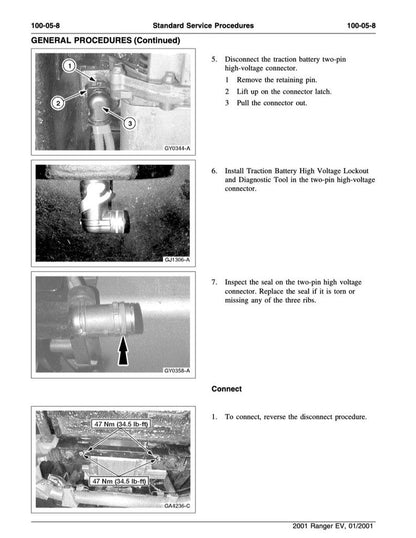 100-05-8 Standard Service Procedures 100-05-8

GENERAL PROCEDURES (Continued)

1
2
3
GY0344-A

5. Disconnect the traction battery two-pin high-voltage connector.

1 Remove the retaining pin.

2 Lift up on the connector latch.

3 Pull the connector out.

GJ1306-A

6. Install Traction Battery High Voltage Lockout and Diagnostic Tool in the two-pin high-voltage connector.

GY0358-A

7. Inspect the seal on the two-pin high voltage connector. Replace the seal if it is torn or missing any of the three ribs.

Connect

47 Nm (34.5 lb-ft)
47 Nm (34.5 lb-ft)
GA4236-C

1. To connect, reverse the disconnect procedure.

2001 Ranger EV, 01/2001