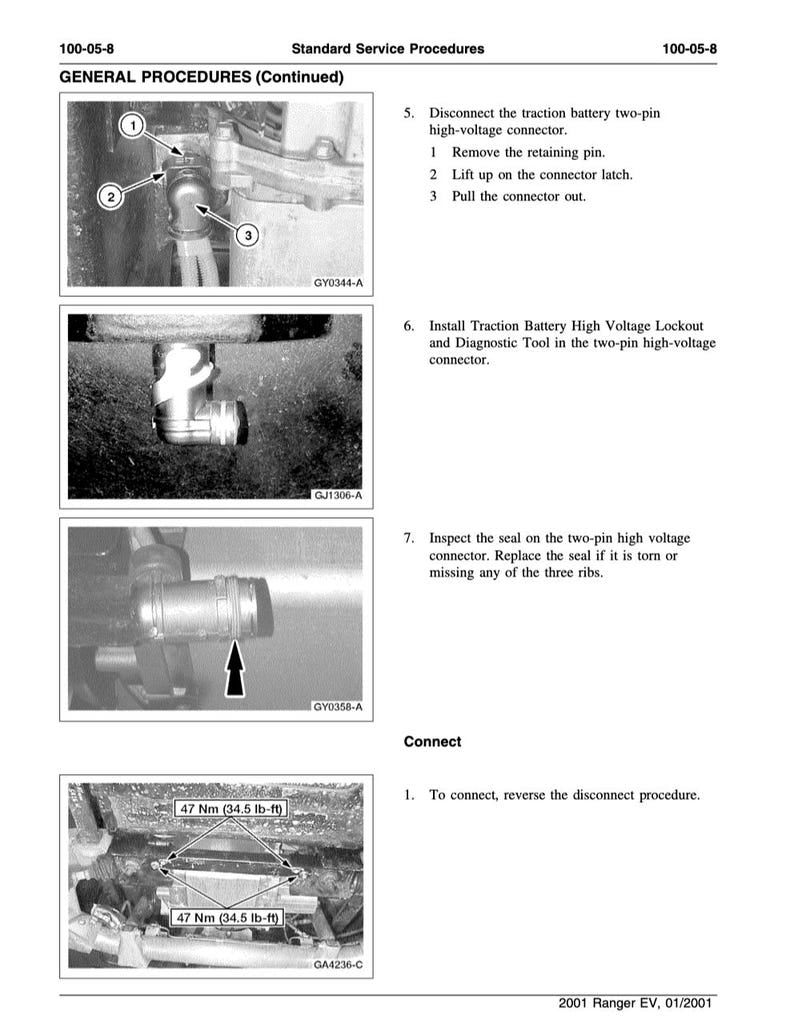 100-05-8 Standard Service Procedures 100-05-8

GENERAL PROCEDURES (Continued)

1

2

3

GY0344-A

5. Disconnect the traction battery two-pin high-voltage connector.

1 Remove the retaining pin.

2 Lift up on the connector latch.

3 Pull the connector out.

GJ1306-A

6. Install Traction Battery High Voltage Lockout and Diagnostic Tool in the two-pin high-voltage connector.

GY0358-A

7. Inspect the seal on the two-pin high voltage connector. Replace the seal if it is torn or missing any of the three ribs.

Connect

47 Nm (34.5 lb-ft)

47 Nm (34.5 lb-ft)

GA4236-C

1. To connect, reverse the disconnect procedure.

2001 Ranger EV, 01/2001