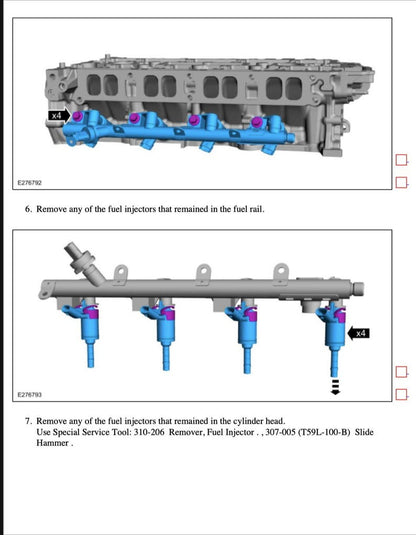 x4

E276792

6. Remove any of the fuel injectors that remained in the fuel rail.

x4

E276793

7. Remove any of the fuel injectors that remained in the cylinder head.
Use Special Service Tool: 310-206 Remover, Fuel Injector . , 307-005 (T59L-100-B) Slide Hammer .