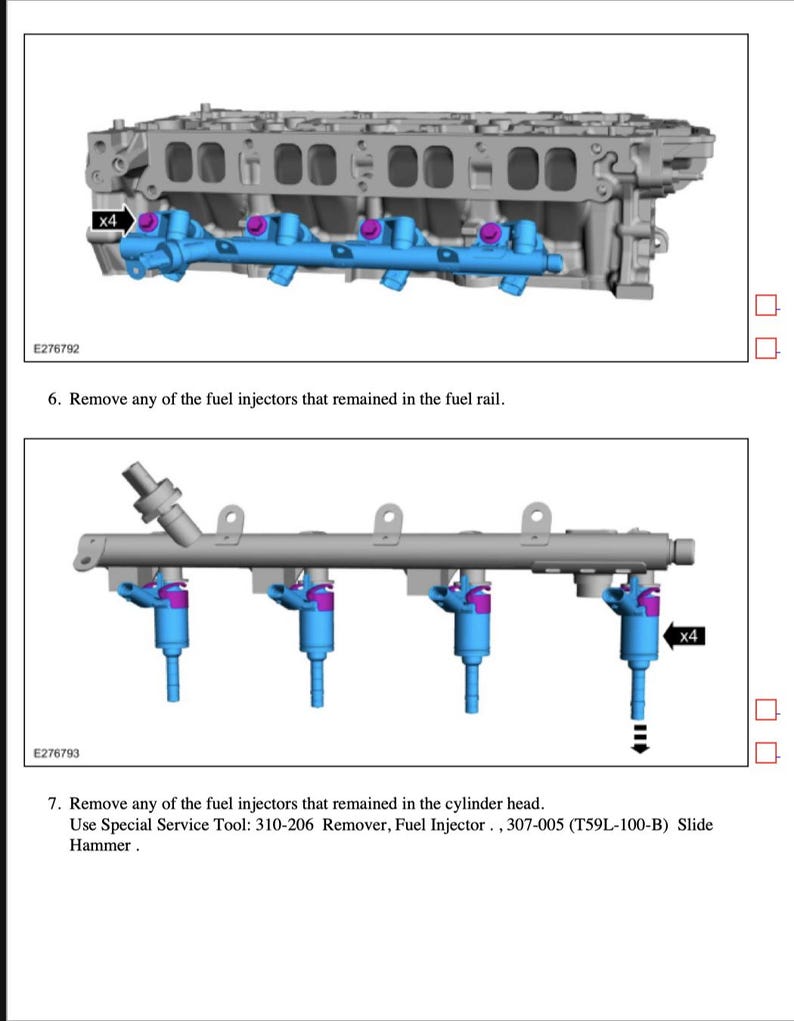 x4

E276792

6. Remove any of the fuel injectors that remained in the fuel rail.

x4

E276793

7. Remove any of the fuel injectors that remained in the cylinder head.
Use Special Service Tool: 310-206 Remover, Fuel Injector . , 307-005 (T59L-100-B) Slide Hammer .