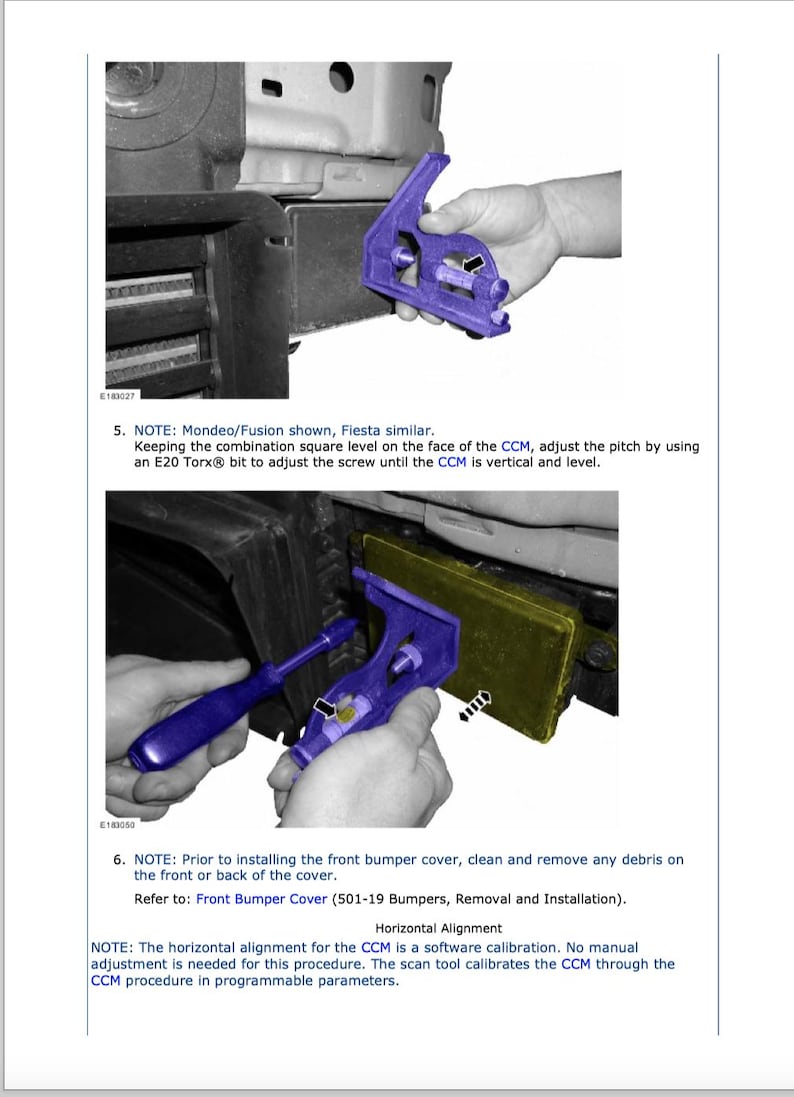 E183027

5. NOTE: Mondeo/Fusion shown, Fiesta similar.
Keeping the combination square level on the face of the CCM, adjust the pitch by using an E20 Torx® bit to adjust the screw until the CCM is vertical and level.

E183050

6. NOTE: Prior to installing the front bumper cover, clean and remove any debris on the front or back of the cover.
Refer to: Front Bumper Cover (501-19 Bumpers, Removal and Installation).

Horizontal Alignment

NOTE: The horizontal alignment for the CCM is a software calibration. No manual adjustment is needed for this procedure. The scan tool calibrates the CCM through the CCM procedure in programmable parameters.