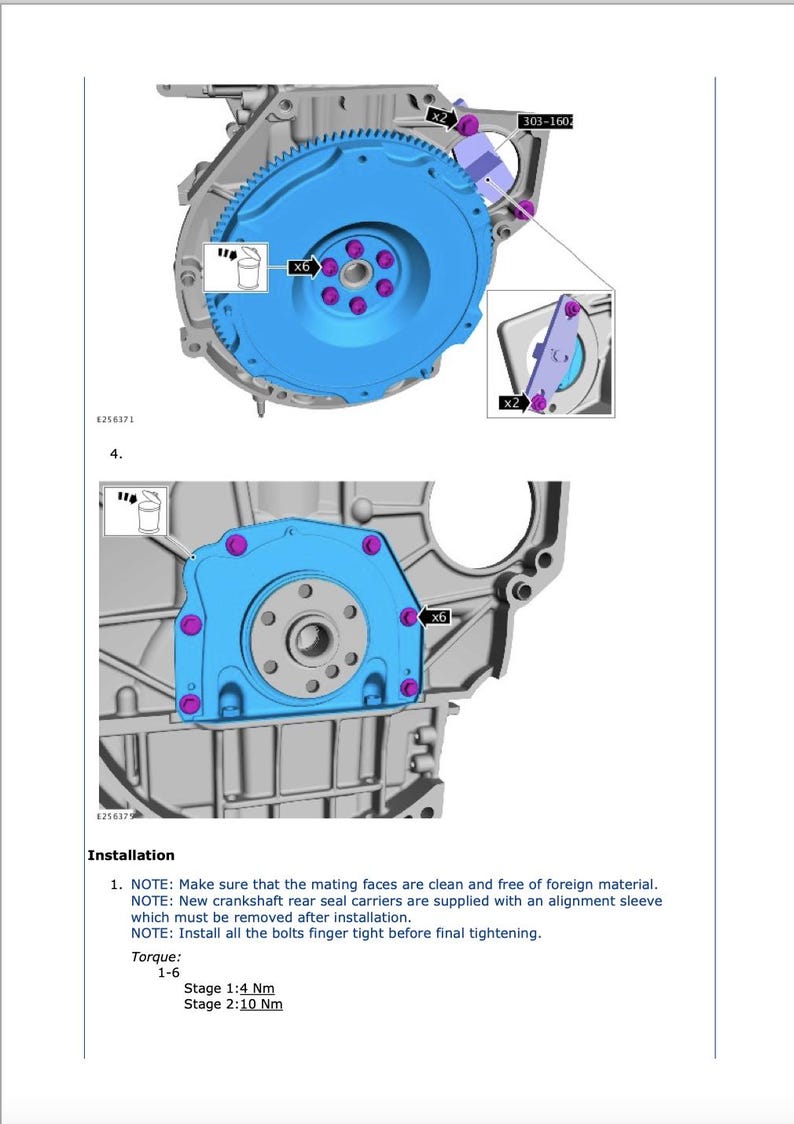 x2
303-1602
x6
x2
E256371

4.

x6
E256375

Installation

1. NOTE: Make sure that the mating faces are clean and free of foreign material.
NOTE: New crankshaft rear seal carriers are supplied with an alignment sleeve which must be removed after installation.
NOTE: Install all the bolts finger tight before final tightening.

Torque:
1-6
Stage 1:4 Nm
Stage 2:10 Nm