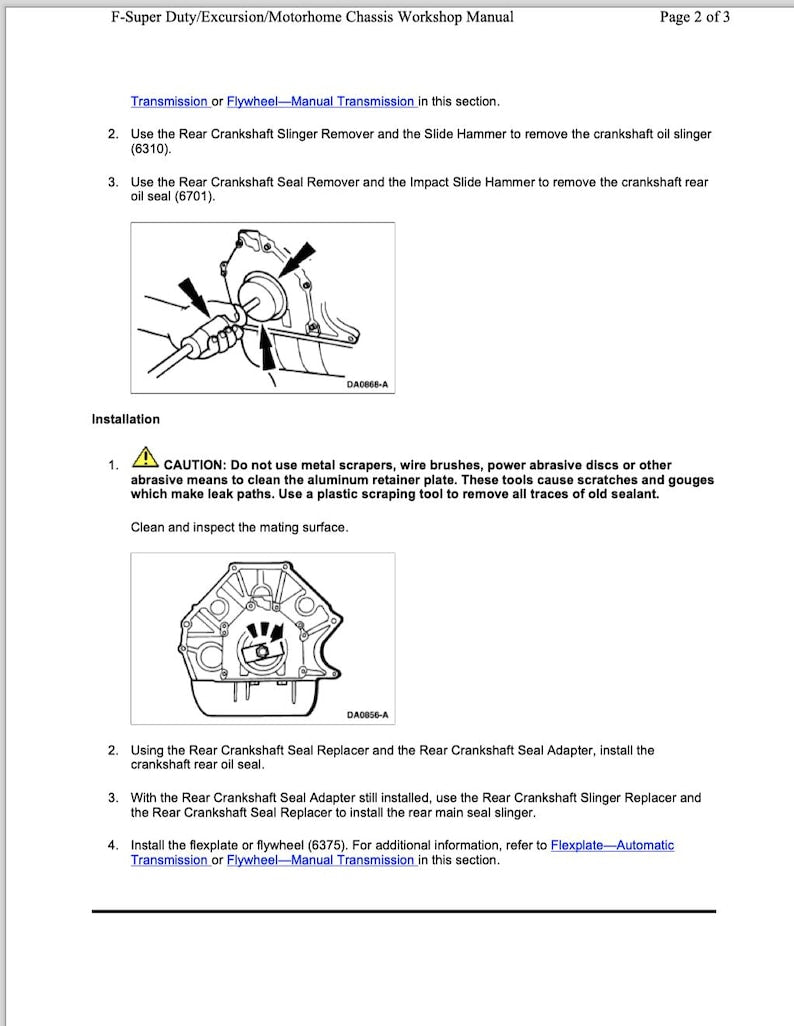 F-Super Duty/Excursion/Motorhome Chassis Workshop Manual

Page 2 of 3

Transmission or Flywheel—Manual Transmission in this section.

2. Use the Rear Crankshaft Slinger Remover and the Slide Hammer to remove the crankshaft oil slinger (6310).

3. Use the Rear Crankshaft Seal Remover and the Impact Slide Hammer to remove the crankshaft rear oil seal (6701).

DA0868-A

Installation

1. CAUTION: Do not use metal scrapers, wire brushes, power abrasive discs or other abrasive means to clean the aluminum retainer plate. These tools cause scratches and gouges which make leak paths. Use a plastic scraping tool to remove all traces of old sealant.

Clean and inspect the mating surface.

DA0856-A

2. Using the Rear Crankshaft Seal Replacer and the Rear Crankshaft Seal Adapter, install the crankshaft rear oil seal.

3. With the Rear Crankshaft Seal Adapter still installed, use the Rear Crankshaft Slinger Replacer and the Rear Crankshaft Seal Replacer to install the rear main seal slinger.

4. Install the flexplate or flywheel (6375). For additional information, refer to Flexplate—Automatic Transmission or Flywheel—Manual Transmission in this section.