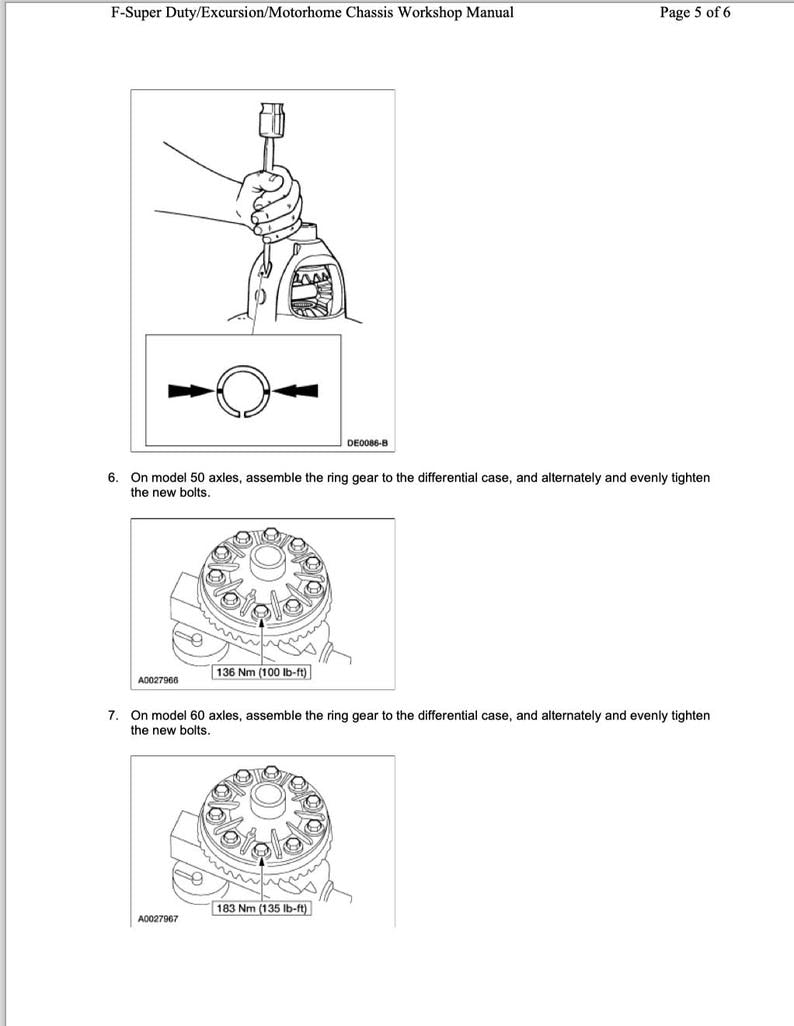 F-Super Duty/Excursion/Motorhome Chassis Workshop Manual Page 5 of 6

DE0086-B

6. On model 50 axles, assemble the ring gear to the differential case, and alternately and evenly tighten the new bolts.

136 Nm (100 lb-ft)

A0027966

7. On model 60 axles, assemble the ring gear to the differential case, and alternately and evenly tighten the new bolts.

183 Nm (135 lb-ft)

A0027967