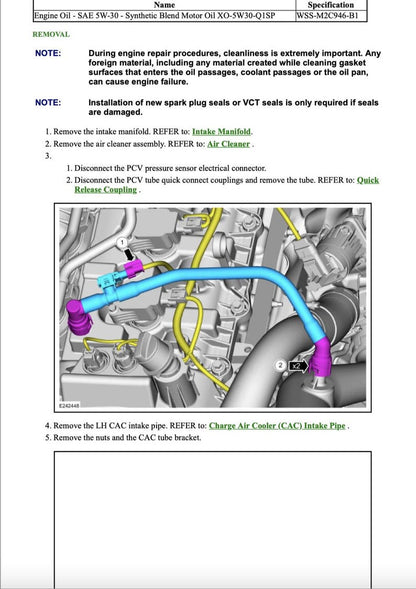 | Name | Specification |
|---|---|
| Engine Oil - SAE 5W-30 - Synthetic Blend Motor Oil XO-5W30-Q1SP | WSS-M2C946-B1 |

REMOVAL

NOTE: During engine repair procedures, cleanliness is extremely important. Any foreign material, including any material created while cleaning gasket surfaces that enters the oil passages, coolant passages or the oil pan, can cause engine failure.

NOTE: Installation of new spark plug seals or VCT seals is only required if seals are damaged.

1. Remove the intake manifold. REFER to: Intake Manifold.
2. Remove the air cleaner assembly. REFER to: Air Cleaner .
3.
1. Disconnect the PCV pressure sensor electrical connector.
2. Disconnect the PCV tube quick connect couplings and remove the tube. REFER to: Quick Release Coupling .

1

2 x2

E242448

4. Remove the LH CAC intake pipe. REFER to: Charge Air Cooler (CAC) Intake Pipe .
5. Remove the nuts and the CAC tube bracket.