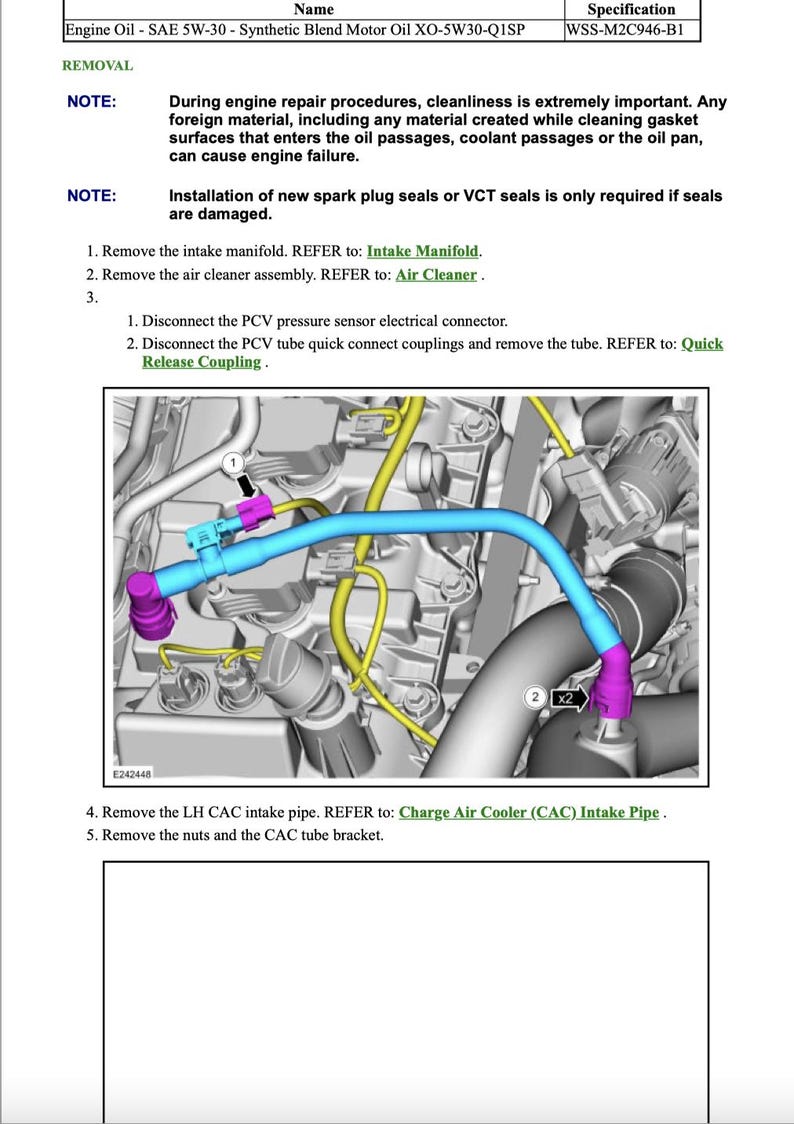 | Name | Specification |
|---|---|
| Engine Oil - SAE 5W-30 - Synthetic Blend Motor Oil XO-5W30-Q1SP | WSS-M2C946-B1 |

REMOVAL

NOTE: During engine repair procedures, cleanliness is extremely important. Any foreign material, including any material created while cleaning gasket surfaces that enters the oil passages, coolant passages or the oil pan, can cause engine failure.

NOTE: Installation of new spark plug seals or VCT seals is only required if seals are damaged.

1. Remove the intake manifold. REFER to: Intake Manifold.
2. Remove the air cleaner assembly. REFER to: Air Cleaner .
3.

1. Disconnect the PCV pressure sensor electrical connector.
2. Disconnect the PCV tube quick connect couplings and remove the tube. REFER to: Quick Release Coupling .

1
2
x2
E242448

4. Remove the LH CAC intake pipe. REFER to: Charge Air Cooler (CAC) Intake Pipe .
5. Remove the nuts and the CAC tube bracket.