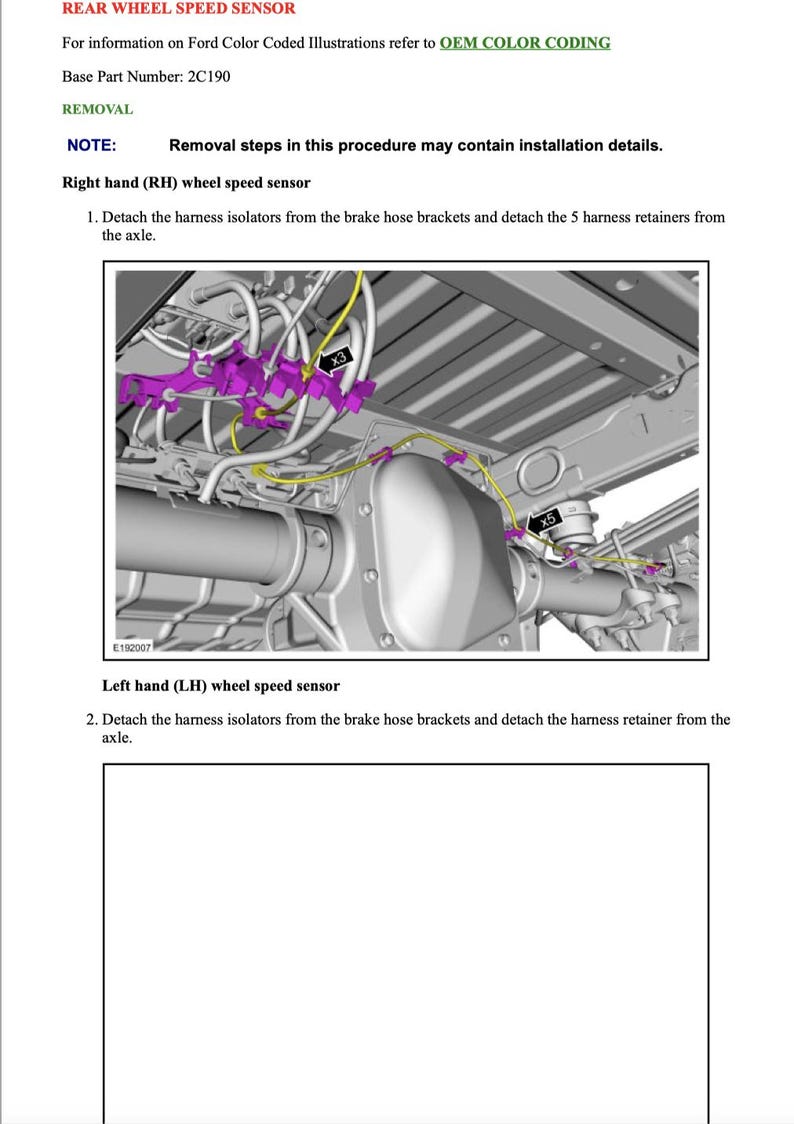 REAR WHEEL SPEED SENSOR

For information on Ford Color Coded Illustrations refer to OEM COLOR CODING

Base Part Number: 2C190

REMOVAL

NOTE: Removal steps in this procedure may contain installation details.

Right hand (RH) wheel speed sensor

1. Detach the harness isolators from the brake hose brackets and detach the 5 harness retainers from the axle.

x3

x5

E192007

Left hand (LH) wheel speed sensor

2. Detach the harness isolators from the brake hose brackets and detach the harness retainer from the axle.