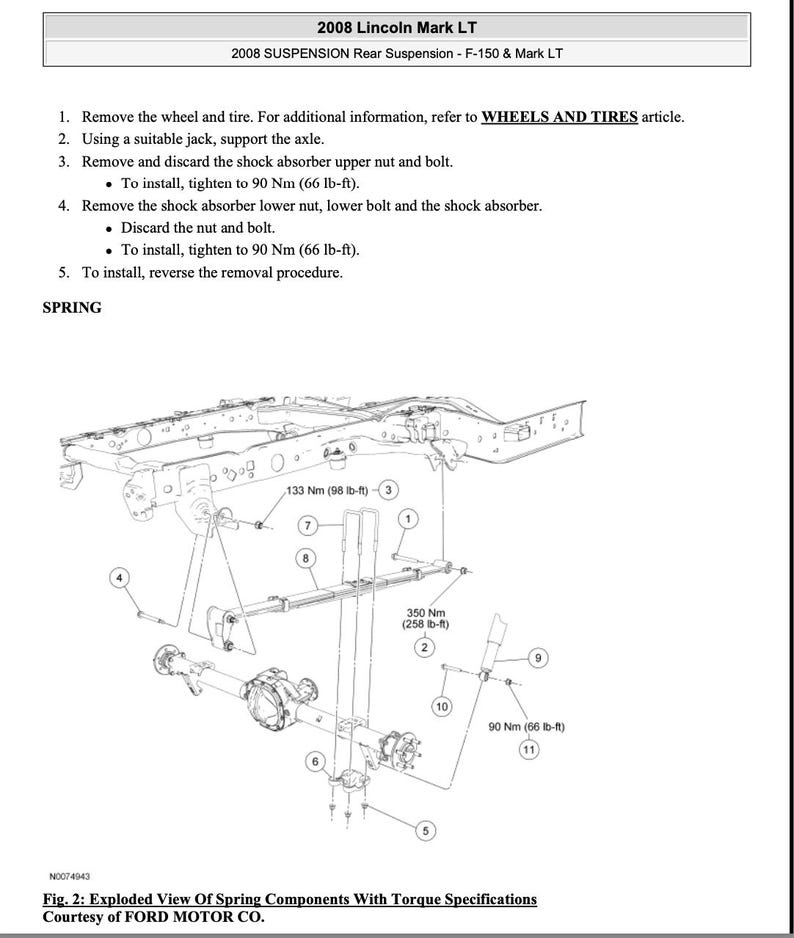 2008 Lincoln Mark LT

2008 SUSPENSION Rear Suspension - F-150 & Mark LT

1. Remove the wheel and tire. For additional information, refer to WHEELS AND TIRES article.
2. Using a suitable jack, support the axle.
3. Remove and discard the shock absorber upper nut and bolt.
   • To install, tighten to 90 Nm (66 lb-ft).
4. Remove the shock absorber lower nut, lower bolt and the shock absorber.
   • Discard the nut and bolt.
   • To install, tighten to 90 Nm (66 lb-ft).
5. To install, reverse the removal procedure.

SPRING

133 Nm (98 lb-ft) 3
7
1
8
4
350 Nm (258 lb-ft)
2
9
10
90 Nm (66 lb-ft)
11
6
5

N0074943

Fig. 2: Exploded View Of Spring Components With Torque Specifications
Courtesy of FORD MOTOR CO.