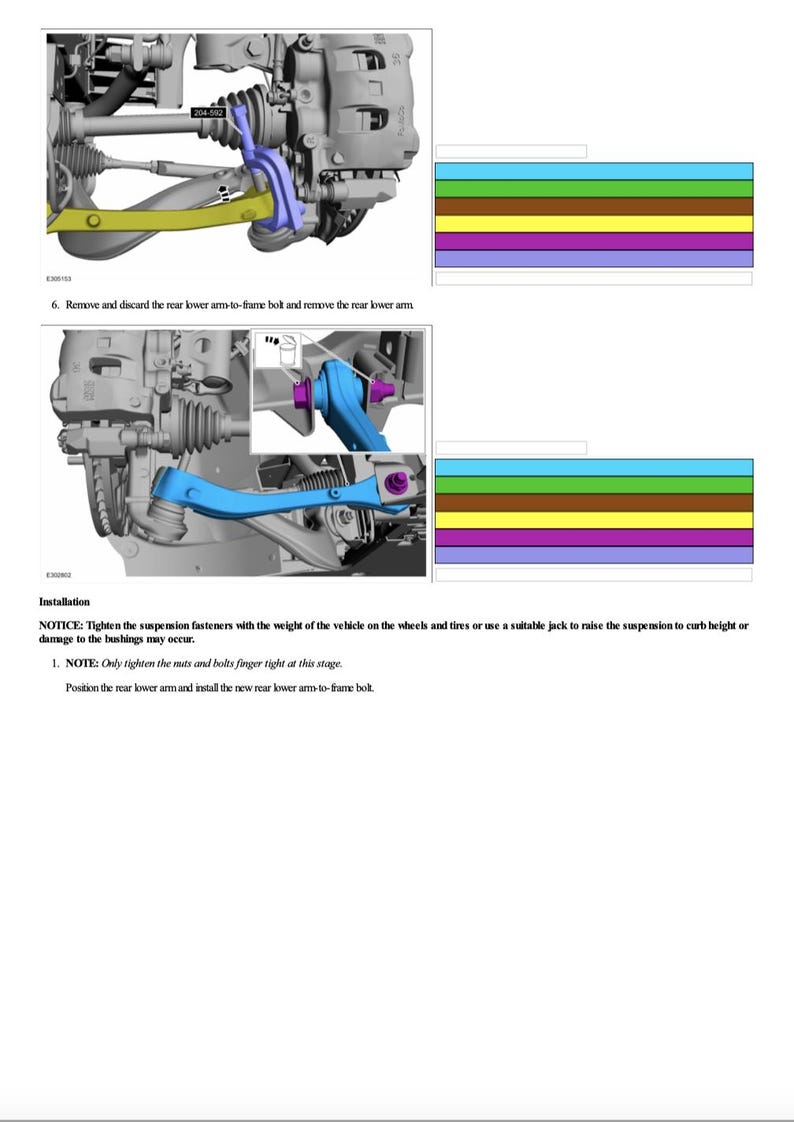 204-592

E305153

6. Remove and discard the rear lower arm-to-frame bolt and remove the rear lower arm.

E302802

Installation

NOTICE: Tighten the suspension fasteners with the weight of the vehicle on the wheels and tires or use a suitable jack to raise the suspension to curb height or damage to the bushings may occur.

1. NOTE: Only tighten the nuts and bolts finger tight at this stage.

Position the rear lower arm and install the new rear lower arm-to-frame bolt.