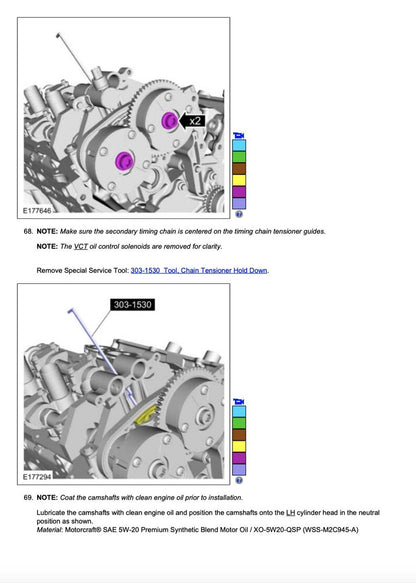 x2

E177646

68. NOTE: Make sure the secondary timing chain is centered on the timing chain tensioner guides.

NOTE: The VCT oil control solenoids are removed for clarity.

Remove Special Service Tool: 303-1530 Tool, Chain Tensioner Hold Down.

303-1530

E177294

69. NOTE: Coat the camshafts with clean engine oil prior to installation.

Lubricate the camshafts with clean engine oil and position the camshafts onto the LH cylinder head in the neutral position as shown.
Material: Motorcraft® SAE 5W-20 Premium Synthetic Blend Motor Oil / XO-5W20-QSP (WSS-M2C945-A)