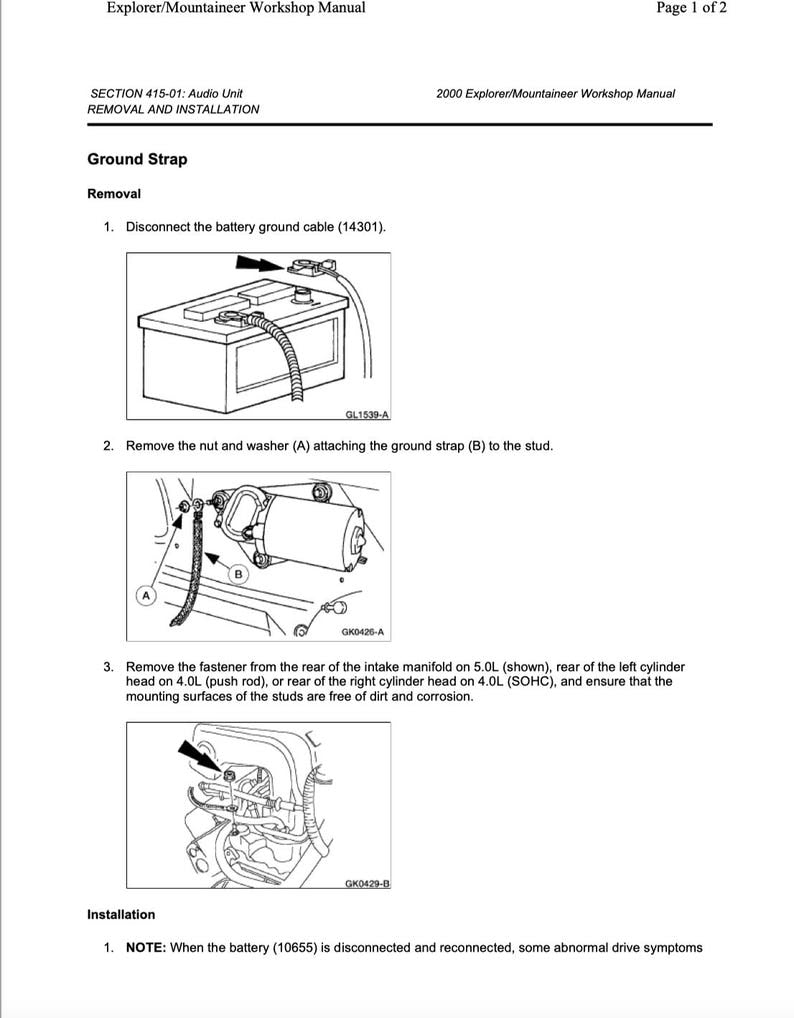 Explorer/Mountaineer Workshop Manual

Page 1 of 2

SECTION 415-01: Audio Unit
REMOVAL AND INSTALLATION

2000 Explorer/Mountaineer Workshop Manual

Ground Strap

Removal

1. Disconnect the battery ground cable (14301).

GL1539-A

2. Remove the nut and washer (A) attaching the ground strap (B) to the stud.

A

B

GK0426-A

3. Remove the fastener from the rear of the intake manifold on 5.0L (shown), rear of the left cylinder head on 4.0L (push rod), or rear of the right cylinder head on 4.0L (SOHC), and ensure that the mounting surfaces of the studs are free of dirt and corrosion.

GK0429-B

Installation

1. NOTE: When the battery (10655) is disconnected and reconnected, some abnormal drive symptoms