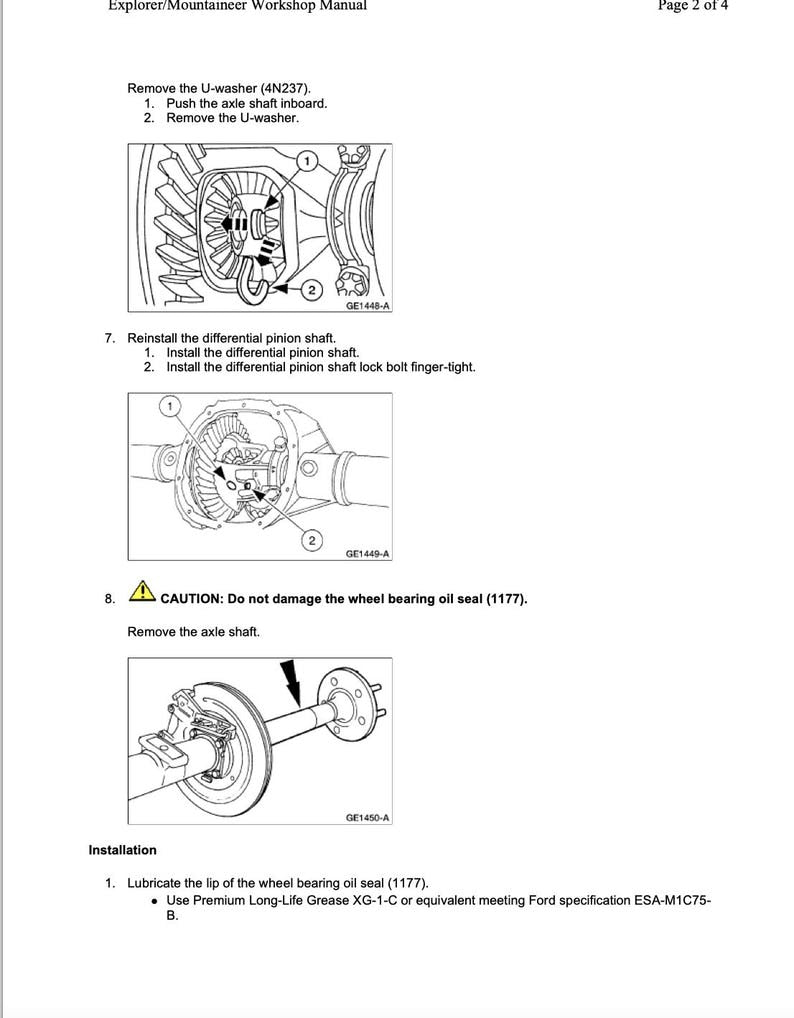 Explorer/Mountaineer Workshop Manual

Page 2 of 4

Remove the U-washer (4N237).
1. Push the axle shaft inboard.
2. Remove the U-washer.

1

2

GE1448-A

7. Reinstall the differential pinion shaft.
1. Install the differential pinion shaft.
2. Install the differential pinion shaft lock bolt finger-tight.

1

2

GE1449-A

8. CAUTION: Do not damage the wheel bearing oil seal (1177).

Remove the axle shaft.

GE1450-A

Installation

1. Lubricate the lip of the wheel bearing oil seal (1177).
• Use Premium Long-Life Grease XG-1-C or equivalent meeting Ford specification ESA-M1C75-B.