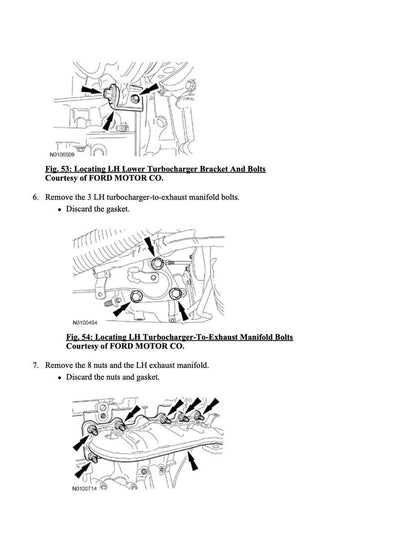 N0106509

Fig. 53: Locating LH Lower Turbocharger Bracket And Bolts
Courtesy of FORD MOTOR CO.

6. Remove the 3 LH turbocharger-to-exhaust manifold bolts.
• Discard the gasket.

N0100454

Fig. 54: Locating LH Turbocharger-To-Exhaust Manifold Bolts
Courtesy of FORD MOTOR CO.

7. Remove the 8 nuts and the LH exhaust manifold.
• Discard the nuts and gasket.

N0100714