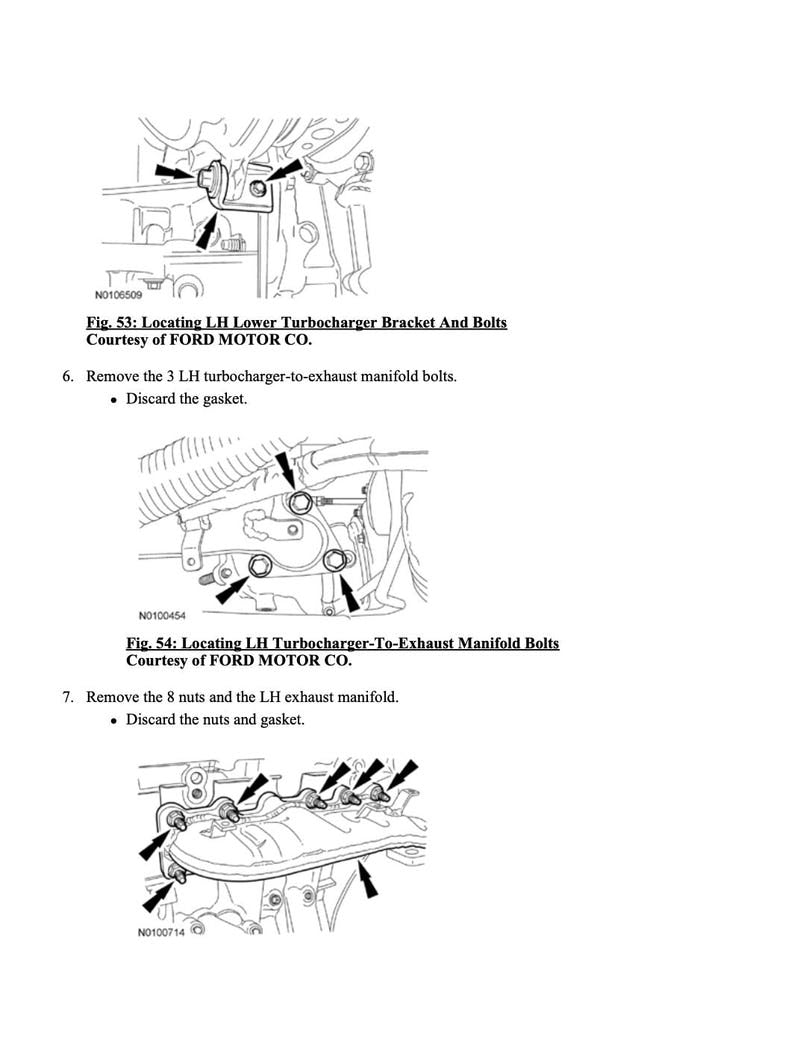 N0106509

Fig. 53: Locating LH Lower Turbocharger Bracket And Bolts
Courtesy of FORD MOTOR CO.

6. Remove the 3 LH turbocharger-to-exhaust manifold bolts.
• Discard the gasket.

N0100454

Fig. 54: Locating LH Turbocharger-To-Exhaust Manifold Bolts
Courtesy of FORD MOTOR CO.

7. Remove the 8 nuts and the LH exhaust manifold.
• Discard the nuts and gasket.

N0100714