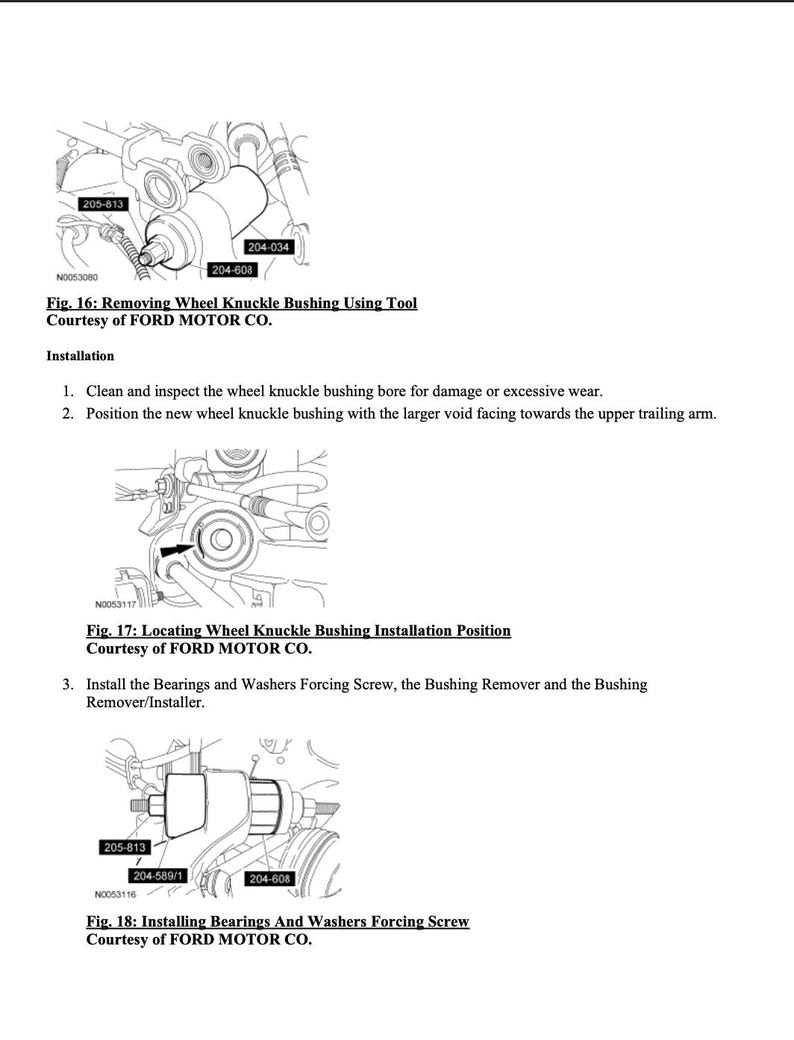 205-813
204-034
204-608
N0053080

Fig. 16: Removing Wheel Knuckle Bushing Using Tool
Courtesy of FORD MOTOR CO.

Installation

1. Clean and inspect the wheel knuckle bushing bore for damage or excessive wear.
2. Position the new wheel knuckle bushing with the larger void facing towards the upper trailing arm.

N0053117

Fig. 17: Locating Wheel Knuckle Bushing Installation Position
Courtesy of FORD MOTOR CO.

3. Install the Bearings and Washers Forcing Screw, the Bushing Remover and the Bushing Remover/Installer.

205-813
204-589/1
204-608
N0053116

Fig. 18: Installing Bearings And Washers Forcing Screw
Courtesy of FORD MOTOR CO.