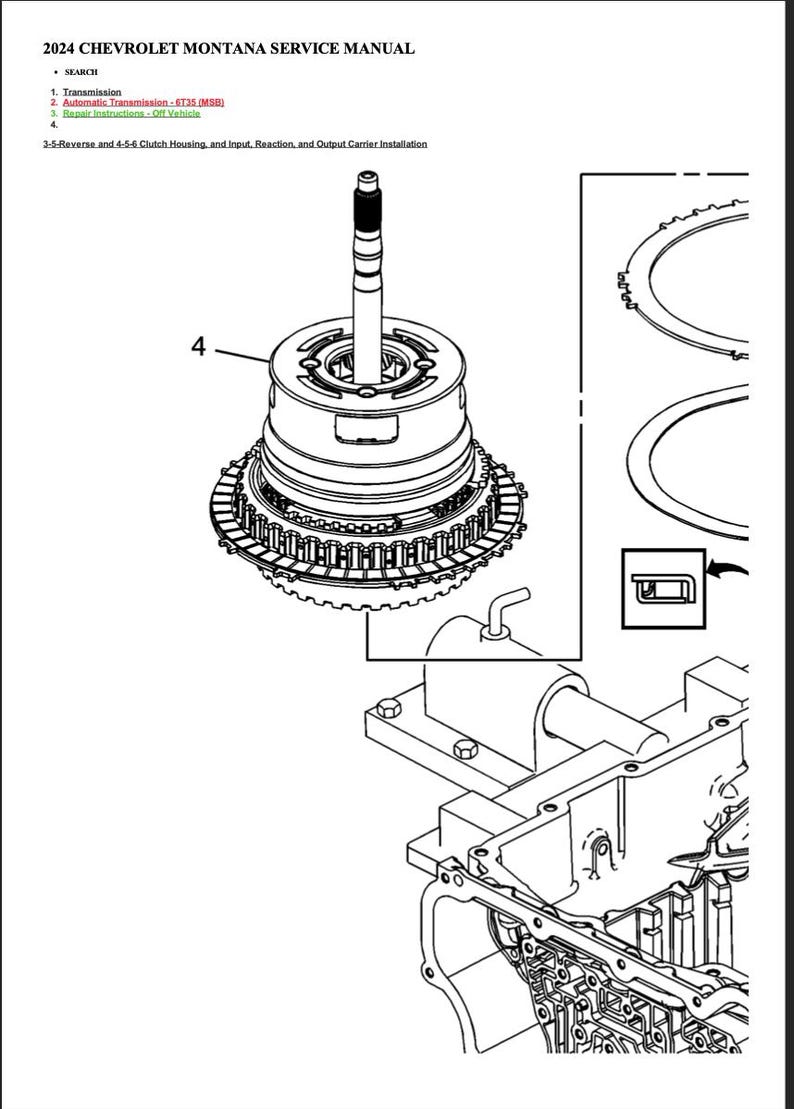 2024 CHEVROLET MONTANA SERVICE MANUAL

• SEARCH

1. Transmission
2. Automatic Transmission - 6T35 (MSB)
3. Repair Instructions - Off Vehicle
4.

3-5-Reverse and 4-5-6 Clutch Housing, and Input, Reaction, and Output Carrier Installation

4