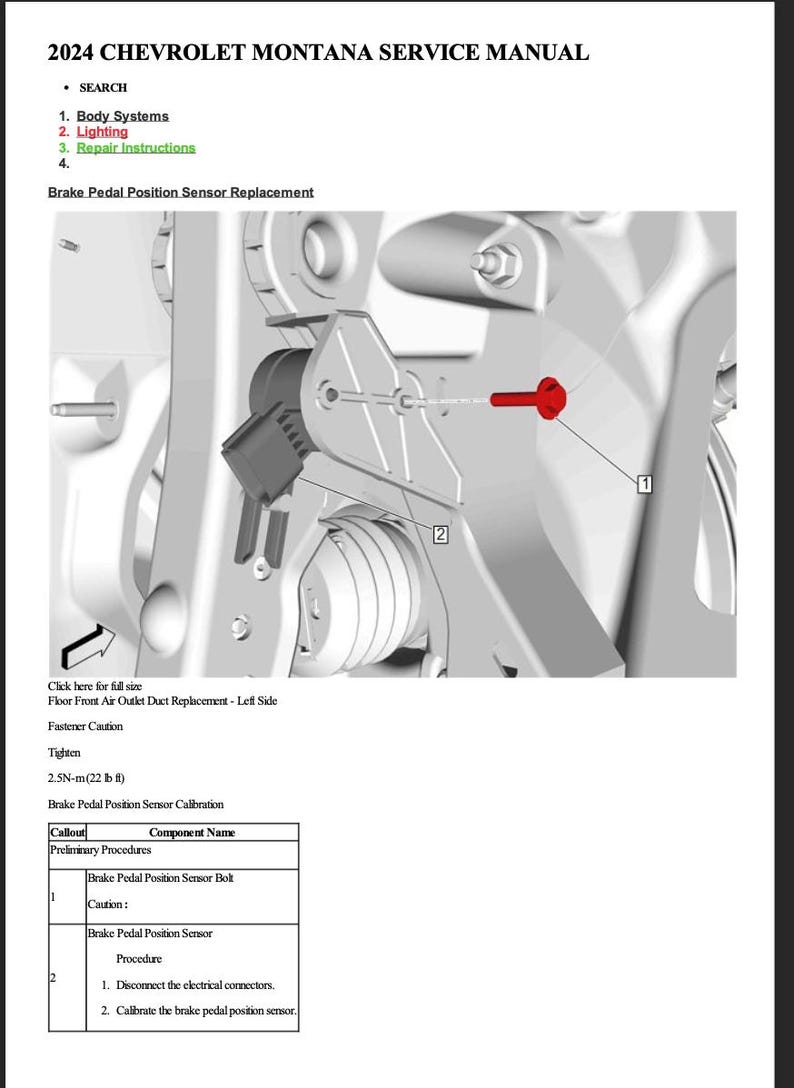 2024 CHEVROLET MONTANA SERVICE MANUAL

• SEARCH

1. Body Systems
2. Lighting
3. Repair Instructions
4.

Brake Pedal Position Sensor Replacement

1

2

Click here for full size
Floor Front Air Outlet Duct Replacement - Left Side

Fastener Caution

Tighten

2.5N-m (22 lb ft)

Brake Pedal Position Sensor Calibration

| Callout | Component Name |
|---|---|
| Preliminary Procedures | |
| 1 | Brake Pedal Position Sensor Bolt<br>Caution : |
| 2 | Brake Pedal Position Sensor<br>Procedure<br>1. Disconnect the electrical connectors.<br>2. Calibrate the brake pedal position sensor. |