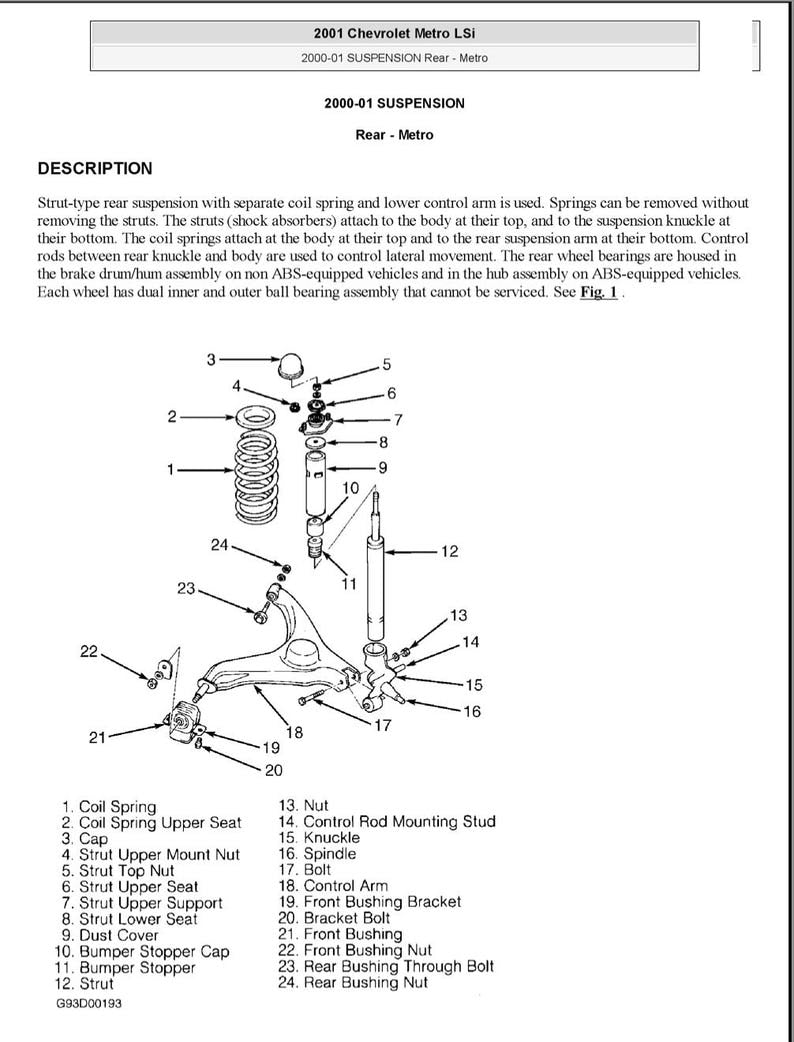 2001 Chevrolet Metro LSi

2000-01 SUSPENSION Rear - Metro

2000-01 SUSPENSION

Rear - Metro

DESCRIPTION

Strut-type rear suspension with separate coil spring and lower control arm is used. Springs can be removed without removing the struts. The struts (shock absorbers) attach to the body at their top, and to the suspension knuckle at their bottom. The coil springs attach at the body at their top and to the rear suspension arm at their bottom. Control rods between rear knuckle and body are used to control lateral movement. The rear wheel bearings are housed in the brake drum/hum assembly on non ABS-equipped vehicles and in the hub assembly on ABS-equipped vehicles. Each wheel has dual inner and outer ball bearing assembly that cannot be serviced. See Fig. 1 .

3
5
4
6
2
7
8
1
9
10
24
12
11
23
13
14
22
15
16
17
18
21
19
20

1. Coil Spring
2. Coil Spring Upper Seat
3. Cap
4. Strut Upper Mount Nut
5. Strut Top Nut
6. Strut Upper Seat
7. Strut Upper Support
8. Strut Lower Seat
9. Dust Cover
10. Bumper Stopper Cap
11. Bumper Stopper
12. Strut
13. Nut
14. Control Rod Mounting Stud
15. Knuckle
16. Spindle
17. Bolt
18. Control Arm
19. Front Bushing Bracket
20. Bracket Bolt
21. Front Bushing
22. Front Bushing Nut
23. Rear Bushing Through Bolt
24. Rear Bushing Nut

G93D00193