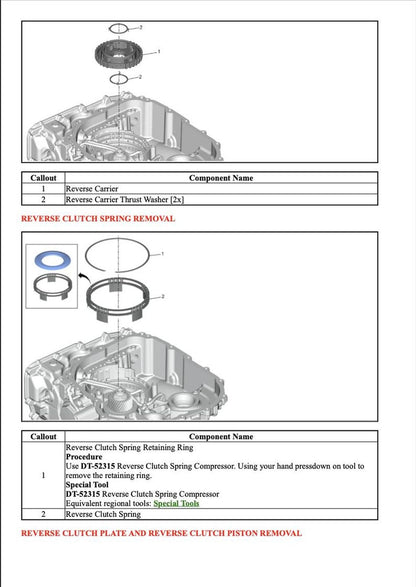 2
1
2

| Callout | Component Name |
|---|---|
| 1 | Reverse Carrier |
| 2 | Reverse Carrier Thrust Washer [2x] |

REVERSE CLUTCH SPRING REMOVAL

1
2

| Callout | Component Name |
|---|---|
| 1 | Reverse Clutch Spring Retaining Ring **Procedure** Use **DT-52315** Reverse Clutch Spring Compressor. Using your hand pressdown on tool to remove the retaining ring. **Special Tool** **DT-52315** Reverse Clutch Spring Compressor Equivalent regional tools: Special Tools |
| 2 | Reverse Clutch Spring |

REVERSE CLUTCH PLATE AND REVERSE CLUTCH PISTON REMOVAL