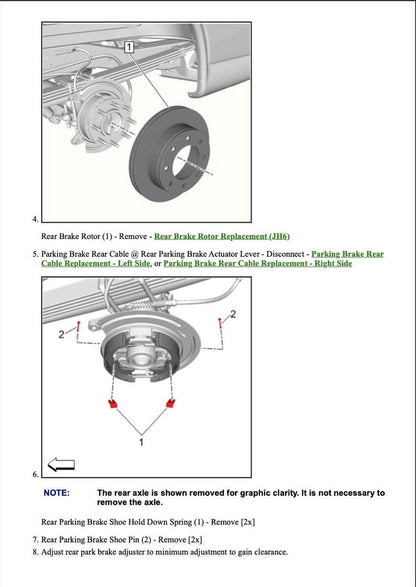 1

4.

Rear Brake Rotor (1) - Remove - Rear Brake Rotor Replacement (JH6)

5. Parking Brake Rear Cable @ Rear Parking Brake Actuator Lever - Disconnect - Parking Brake Rear Cable Replacement - Left Side, or Parking Brake Rear Cable Replacement - Right Side

2

2

1

6.

NOTE: The rear axle is shown removed for graphic clarity. It is not necessary to remove the axle.

Rear Parking Brake Shoe Hold Down Spring (1) - Remove [2x]

7. Rear Parking Brake Shoe Pin (2) - Remove [2x]
8. Adjust rear park brake adjuster to minimum adjustment to gain clearance.