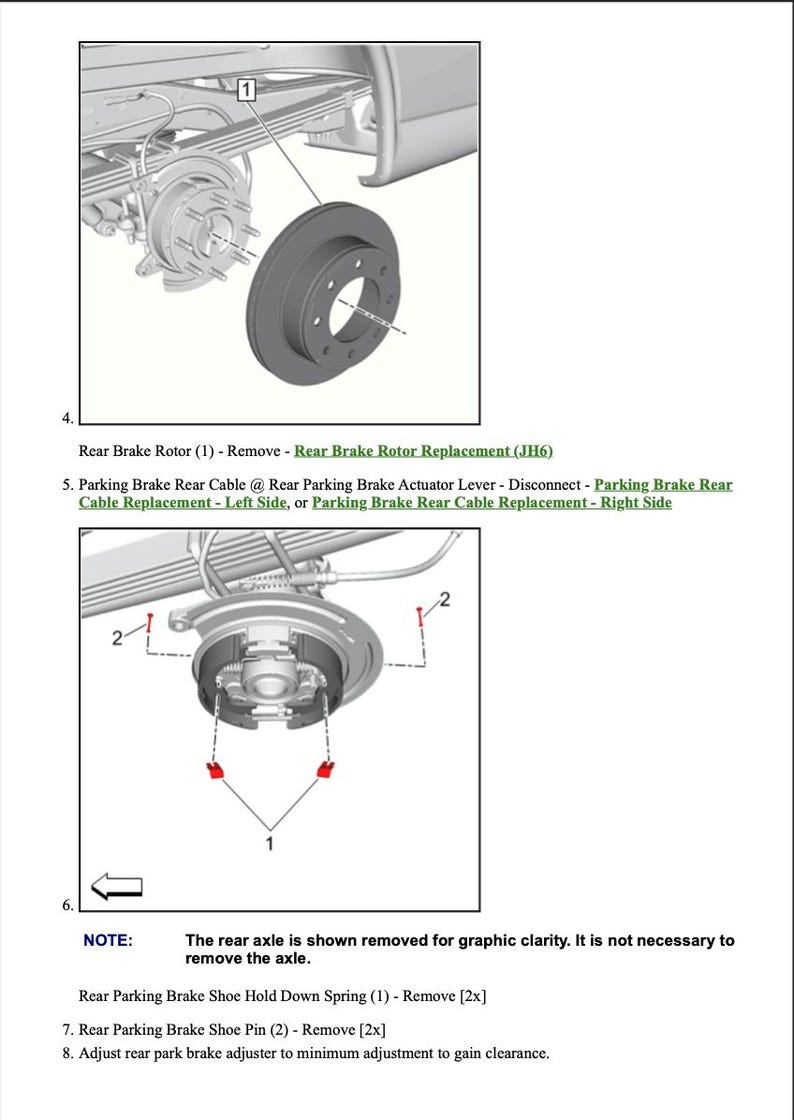 1

4.

Rear Brake Rotor (1) - Remove - Rear Brake Rotor Replacement (JH6)

5. Parking Brake Rear Cable @ Rear Parking Brake Actuator Lever - Disconnect - Parking Brake Rear Cable Replacement - Left Side, or Parking Brake Rear Cable Replacement - Right Side

2

2

1

6.

NOTE: The rear axle is shown removed for graphic clarity. It is not necessary to remove the axle.

Rear Parking Brake Shoe Hold Down Spring (1) - Remove [2x]

7. Rear Parking Brake Shoe Pin (2) - Remove [2x]
8. Adjust rear park brake adjuster to minimum adjustment to gain clearance.