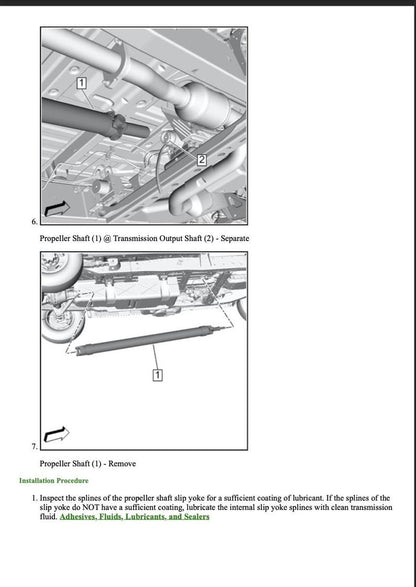 1

2

6.

Propeller Shaft (1) @ Transmission Output Shaft (2) - Separate

1

7.

Propeller Shaft (1) - Remove

Installation Procedure

1. Inspect the splines of the propeller shaft slip yoke for a sufficient coating of lubricant. If the splines of the slip yoke do NOT have a sufficient coating, lubricate the internal slip yoke splines with clean transmission fluid. Adhesives, Fluids, Lubricants, and Sealers