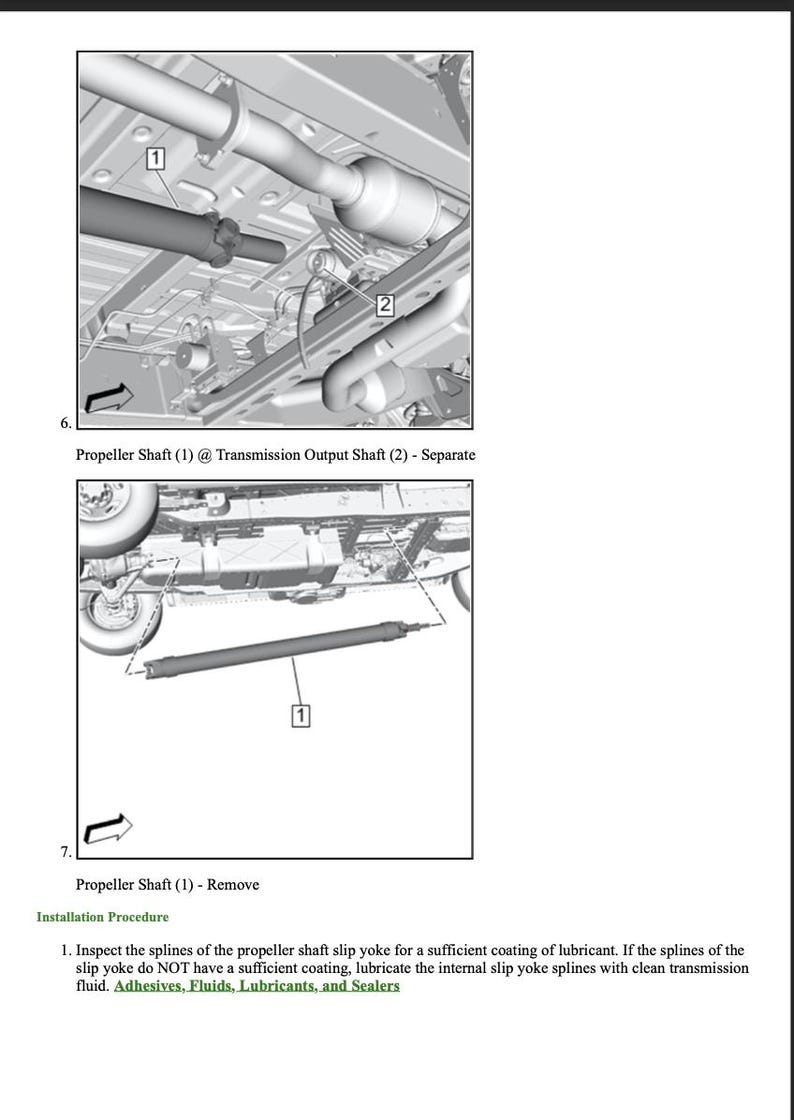 1

2

6.

Propeller Shaft (1) @ Transmission Output Shaft (2) - Separate

1

7.

Propeller Shaft (1) - Remove

Installation Procedure

1. Inspect the splines of the propeller shaft slip yoke for a sufficient coating of lubricant. If the splines of the slip yoke do NOT have a sufficient coating, lubricate the internal slip yoke splines with clean transmission fluid. Adhesives, Fluids, Lubricants, and Sealers