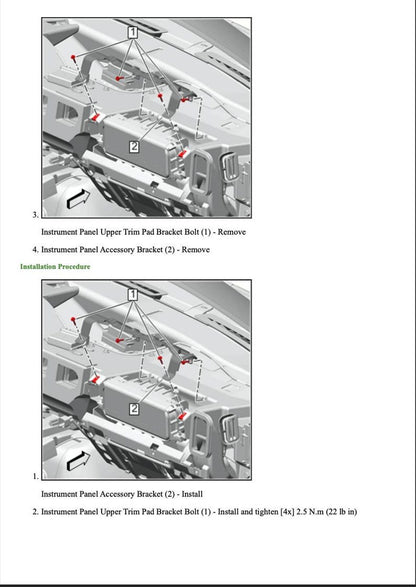 1

2

3.

Instrument Panel Upper Trim Pad Bracket Bolt (1) - Remove

4. Instrument Panel Accessory Bracket (2) - Remove

Installation Procedure

1

2

1.

Instrument Panel Accessory Bracket (2) - Install

2. Instrument Panel Upper Trim Pad Bracket Bolt (1) - Install and tighten [4x] 2.5 N.m (22 lb in)