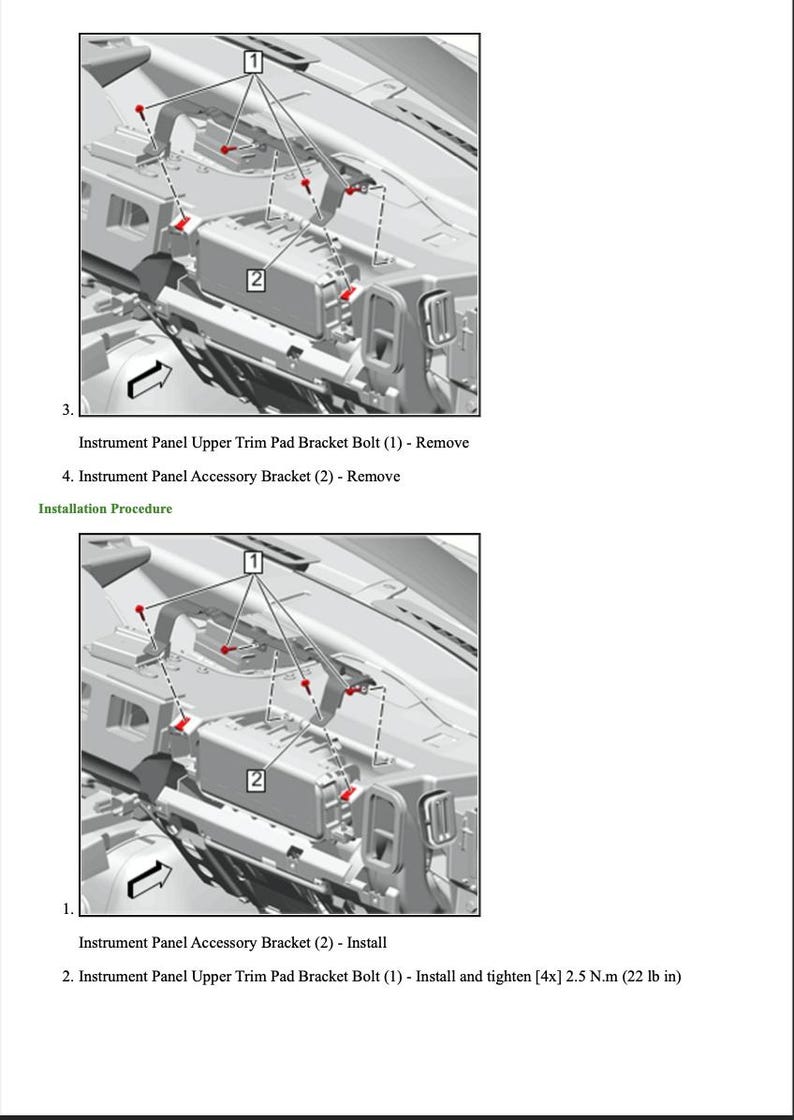 1

2

3.

Instrument Panel Upper Trim Pad Bracket Bolt (1) - Remove

4. Instrument Panel Accessory Bracket (2) - Remove

Installation Procedure

1

2

1.

Instrument Panel Accessory Bracket (2) - Install

2. Instrument Panel Upper Trim Pad Bracket Bolt (1) - Install and tighten [4x] 2.5 N.m (22 lb in)