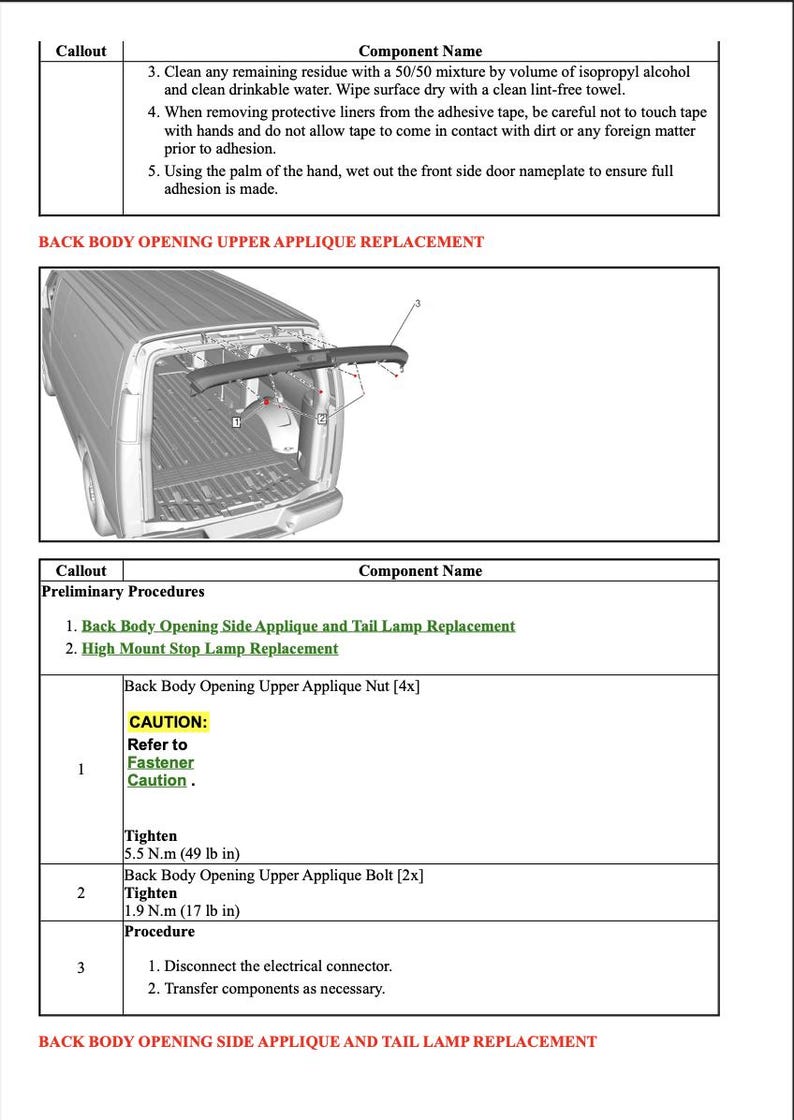 | Callout | Component Name |
|---|---|
| | 3. Clean any remaining residue with a 50/50 mixture by volume of isopropyl alcohol and clean drinkable water. Wipe surface dry with a clean lint-free towel. 4. When removing protective liners from the adhesive tape, be careful not to touch tape with hands and do not allow tape to come in contact with dirt or any foreign matter prior to adhesion. 5. Using the palm of the hand, wet out the front side door nameplate to ensure full adhesion is made. |

BACK BODY OPENING UPPER APPLIQUE REPLACEMENT

3
1
2

| Callout | Component Name |
|---|---|
| Preliminary Procedures 1. Back Body Opening Side Applique and Tail Lamp Replacement 2. High Mount Stop Lamp Replacement | |
| 1 | Back Body Opening Upper Applique Nut [4x] CAUTION: Refer to Fastener Caution . Tighten 5.5 N.m (49 lb in) |
| 2 | Back Body Opening Upper Applique Bolt [2x] Tighten 1.9 N.m (17 lb in) |
| 3 | Procedure 1. Disconnect the electrical connector. 2. Transfer components as necessary. |

BACK BODY OPENING SIDE APPLIQUE AND TAIL LAMP REPLACEMENT