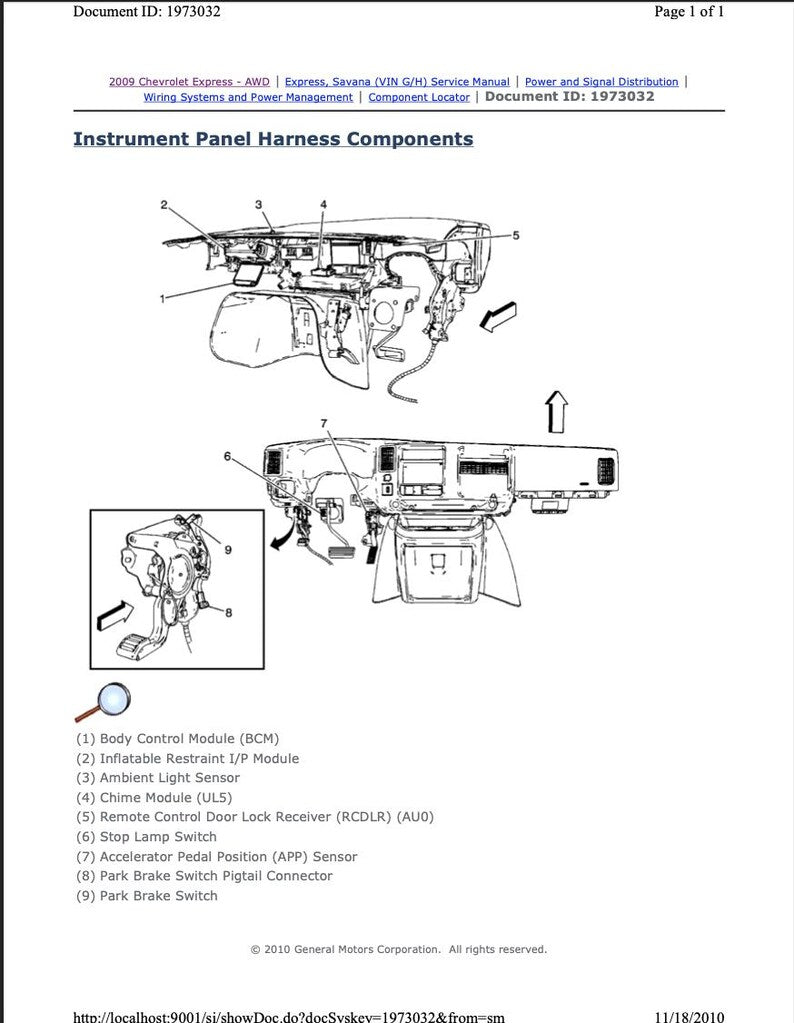 Document ID: 1973032

Page 1 of 1

2009 Chevrolet Express - AWD | Express, Savana (VIN G/H) Service Manual | Power and Signal Distribution | Wiring Systems and Power Management | Component Locator | Document ID: 1973032

Instrument Panel Harness Components

2
3
4
5
1
7
6
9
8

(1) Body Control Module (BCM)
(2) Inflatable Restraint I/P Module
(3) Ambient Light Sensor
(4) Chime Module (UL5)
(5) Remote Control Door Lock Receiver (RCDLR) (AU0)
(6) Stop Lamp Switch
(7) Accelerator Pedal Position (APP) Sensor
(8) Park Brake Switch Pigtail Connector
(9) Park Brake Switch

© 2010 General Motors Corporation. All rights reserved.

http://localhost:9001/si/showDoc.do?docSyskey=1973032&from=sm

11/18/2010