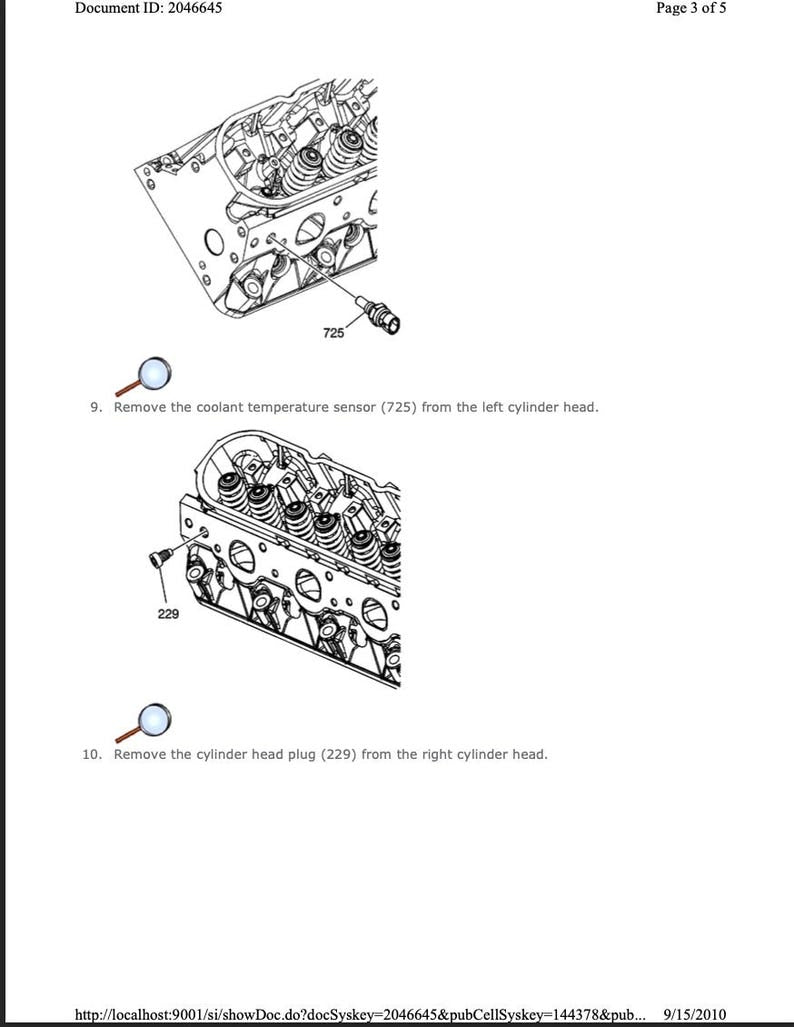 Document ID: 2046645

Page 3 of 5

725

9. Remove the coolant temperature sensor (725) from the left cylinder head.

229

10. Remove the cylinder head plug (229) from the right cylinder head.

http://localhost:9001/si/showDoc.do?docSyskey=2046645&pubCellSyskey=144378&pub... 9/15/2010