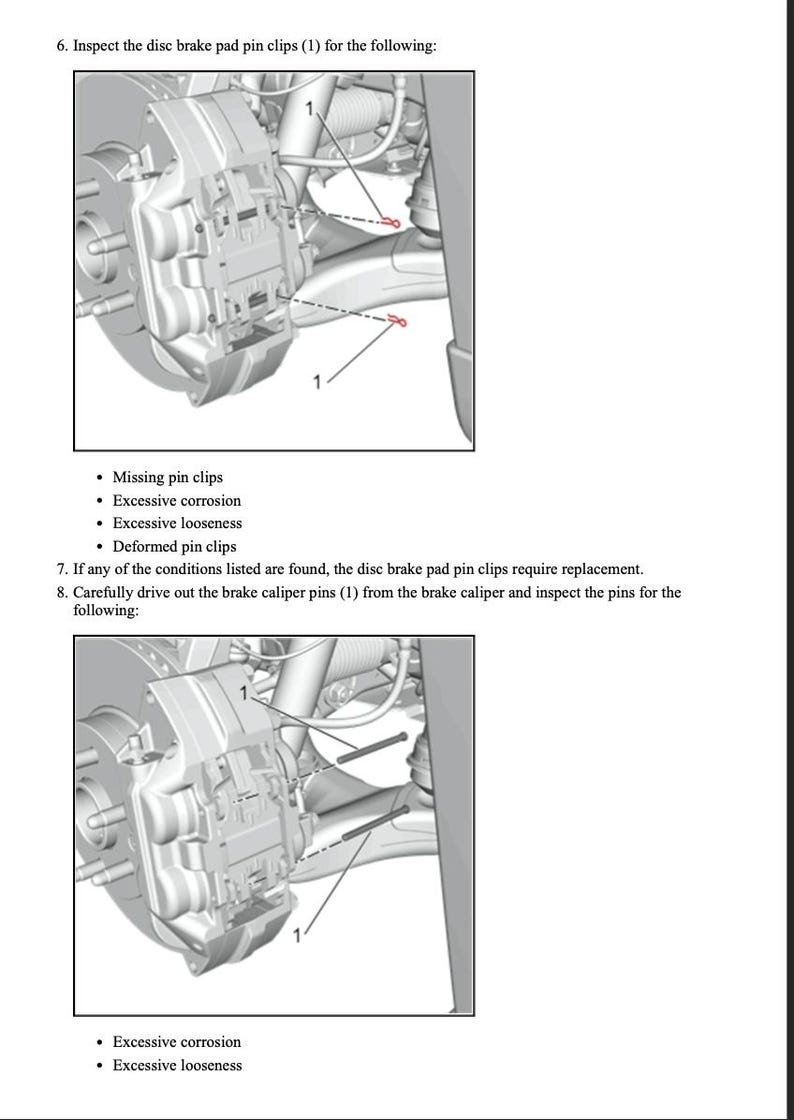 6. Inspect the disc brake pad pin clips (1) for the following:

1

1

• Missing pin clips
• Excessive corrosion
• Excessive looseness
• Deformed pin clips

7. If any of the conditions listed are found, the disc brake pad pin clips require replacement.

8. Carefully drive out the brake caliper pins (1) from the brake caliper and inspect the pins for the following:

1

1

• Excessive corrosion
• Excessive looseness