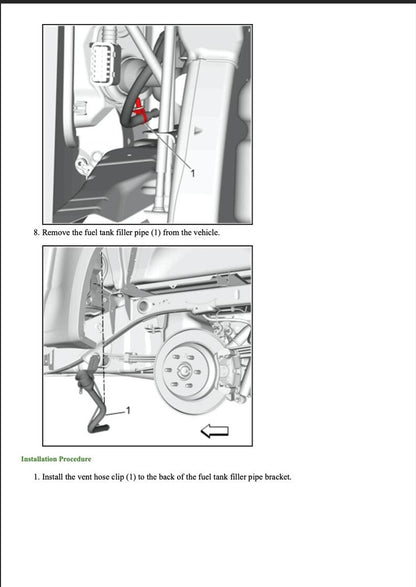 1

8. Remove the fuel tank filler pipe (1) from the vehicle.

1

Installation Procedure

1. Install the vent hose clip (1) to the back of the fuel tank filler pipe bracket.