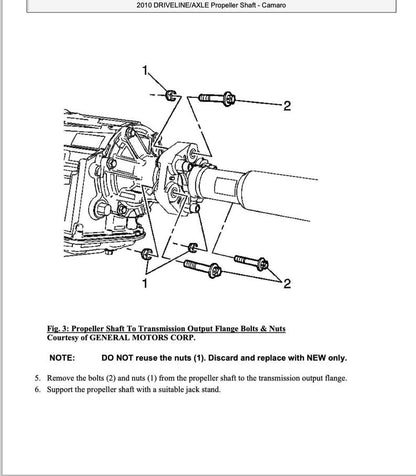 2010 DRIVELINE/AXLE Propeller Shaft - Camaro

1

2

1

2

Fig. 3: Propeller Shaft To Transmission Output Flange Bolts & Nuts
Courtesy of GENERAL MOTORS CORP.

NOTE: DO NOT reuse the nuts (1). Discard and replace with NEW only.

5. Remove the bolts (2) and nuts (1) from the propeller shaft to the transmission output flange.
6. Support the propeller shaft with a suitable jack stand.