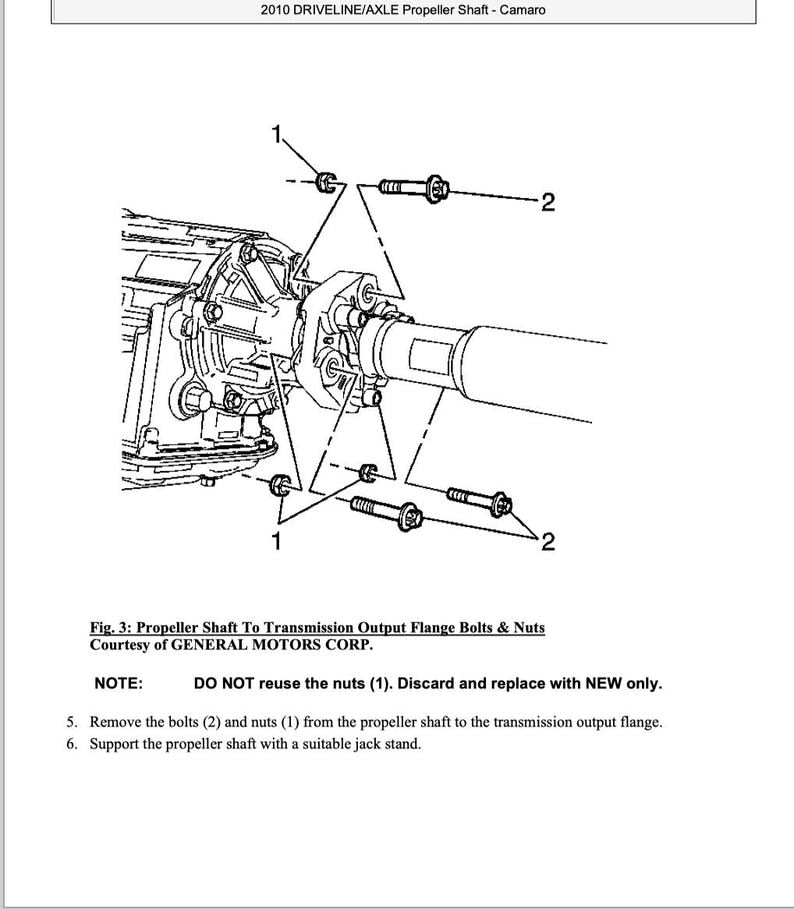 2010 DRIVELINE/AXLE Propeller Shaft - Camaro

1

2

1

2

Fig. 3: Propeller Shaft To Transmission Output Flange Bolts & Nuts
Courtesy of GENERAL MOTORS CORP.

NOTE: DO NOT reuse the nuts (1). Discard and replace with NEW only.

5. Remove the bolts (2) and nuts (1) from the propeller shaft to the transmission output flange.
6. Support the propeller shaft with a suitable jack stand.