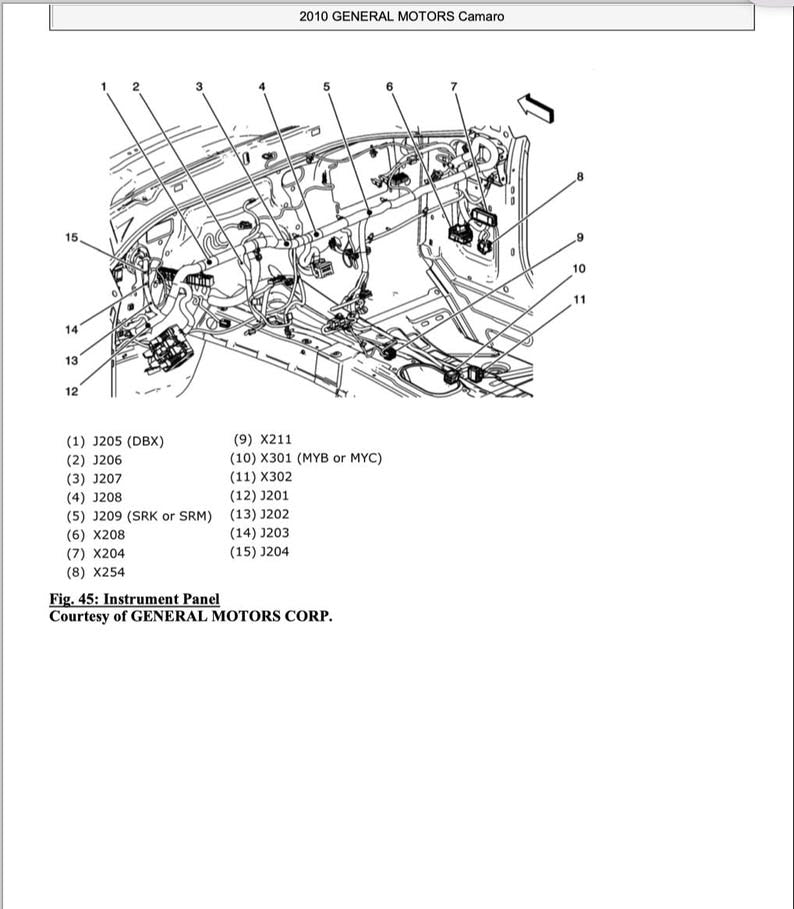 2010 GENERAL MOTORS Camaro

1 2 3 4 5 6 7 8 9 10 11 15 14 13 12

(1) J205 (DBX)
(2) J206
(3) J207
(4) J208
(5) J209 (SRK or SRM)
(6) X208
(7) X204
(8) X254

(9) X211
(10) X301 (MYB or MYC)
(11) X302
(12) J201
(13) J202
(14) J203
(15) J204

Fig. 45: Instrument Panel
Courtesy of GENERAL MOTORS CORP.