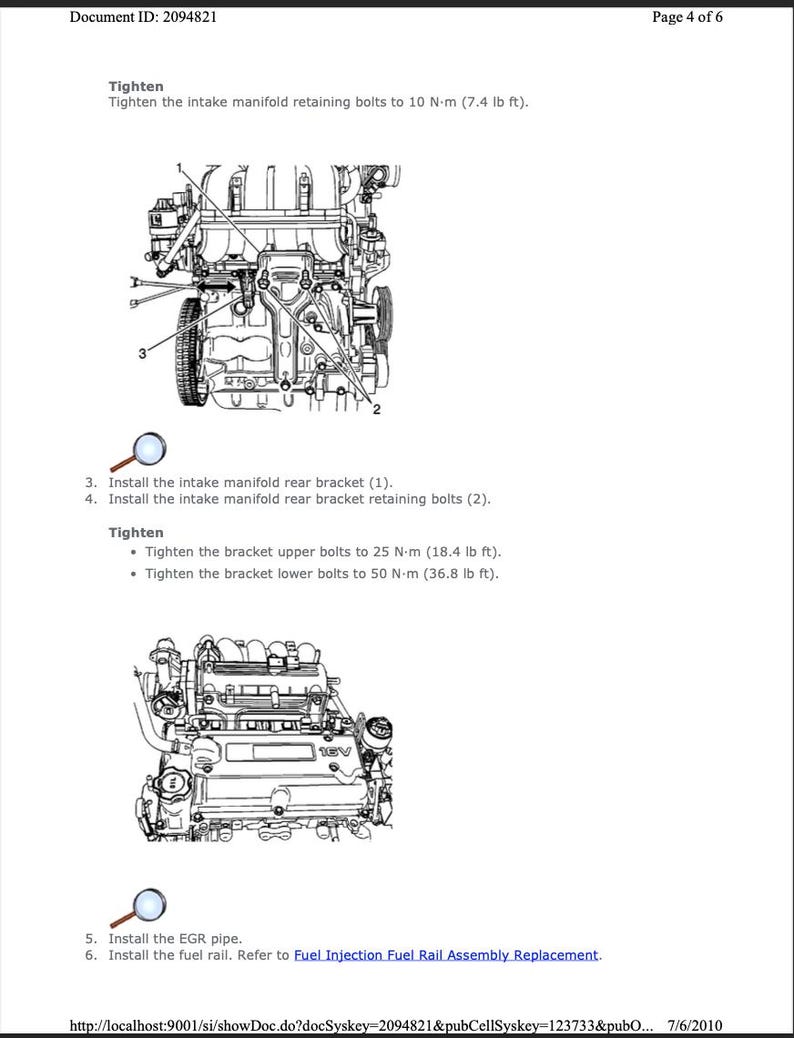 Document ID: 2094821 Page 4 of 6

Tighten
Tighten the intake manifold retaining bolts to 10 N·m (7.4 lb ft).

1
3
2

3. Install the intake manifold rear bracket (1).
4. Install the intake manifold rear bracket retaining bolts (2).

Tighten
• Tighten the bracket upper bolts to 25 N·m (18.4 lb ft).
• Tighten the bracket lower bolts to 50 N·m (36.8 lb ft).

16V

5. Install the EGR pipe.
6. Install the fuel rail. Refer to Fuel Injection Fuel Rail Assembly Replacement.

http://localhost:9001/si/showDoc.do?docSyskey=2094821&pubCellSyskey=123733&pubO... 7/6/2010