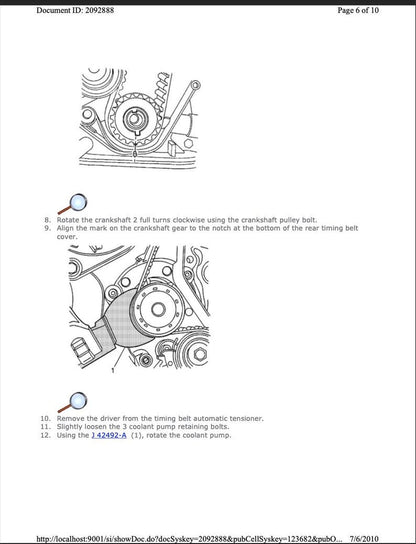 Document ID: 2092888

Page 6 of 10

8. Rotate the crankshaft 2 full turns clockwise using the crankshaft pulley bolt.
9. Align the mark on the crankshaft gear to the notch at the bottom of the rear timing belt cover.

1

10. Remove the driver from the timing belt automatic tensioner.
11. Slightly loosen the 3 coolant pump retaining bolts.
12. Using the J 42492-A (1), rotate the coolant pump.

http://localhost:9001/si/showDoc.do?docSyskey=2092888&pubCellSyskey=123682&pubO... 7/6/2010