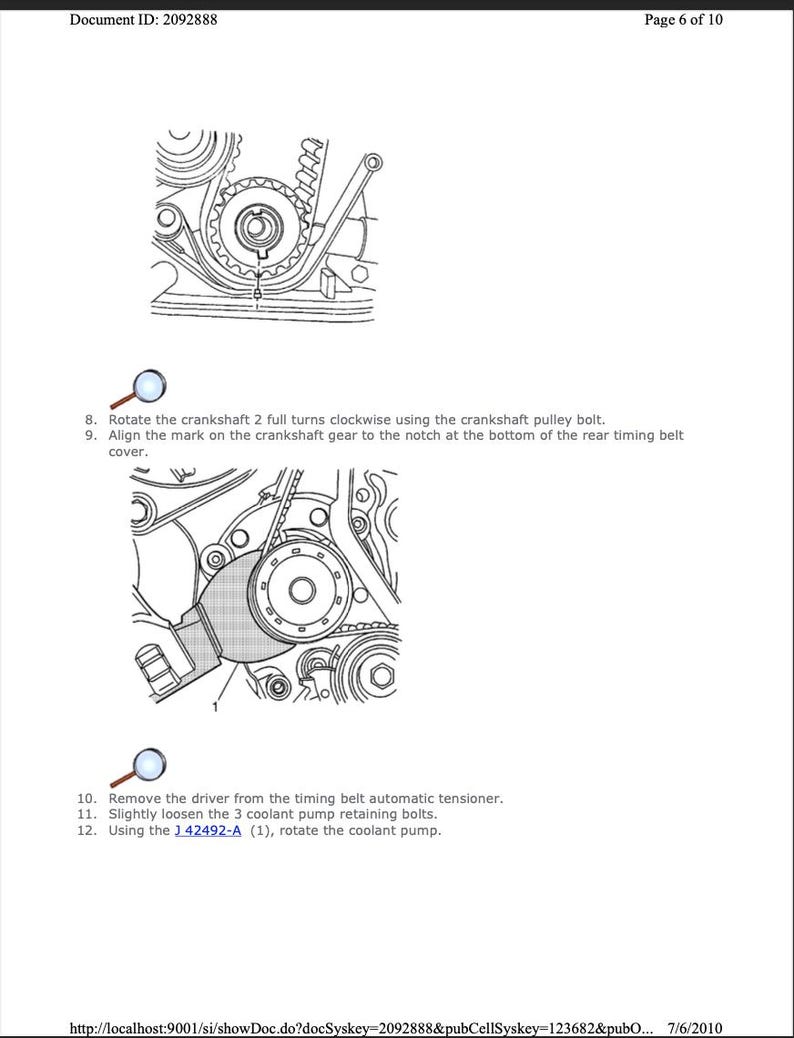 Document ID: 2092888

Page 6 of 10

8. Rotate the crankshaft 2 full turns clockwise using the crankshaft pulley bolt.
9. Align the mark on the crankshaft gear to the notch at the bottom of the rear timing belt cover.

1

10. Remove the driver from the timing belt automatic tensioner.
11. Slightly loosen the 3 coolant pump retaining bolts.
12. Using the J 42492-A (1), rotate the coolant pump.

http://localhost:9001/si/showDoc.do?docSyskey=2092888&pubCellSyskey=123682&pubO... 7/6/2010